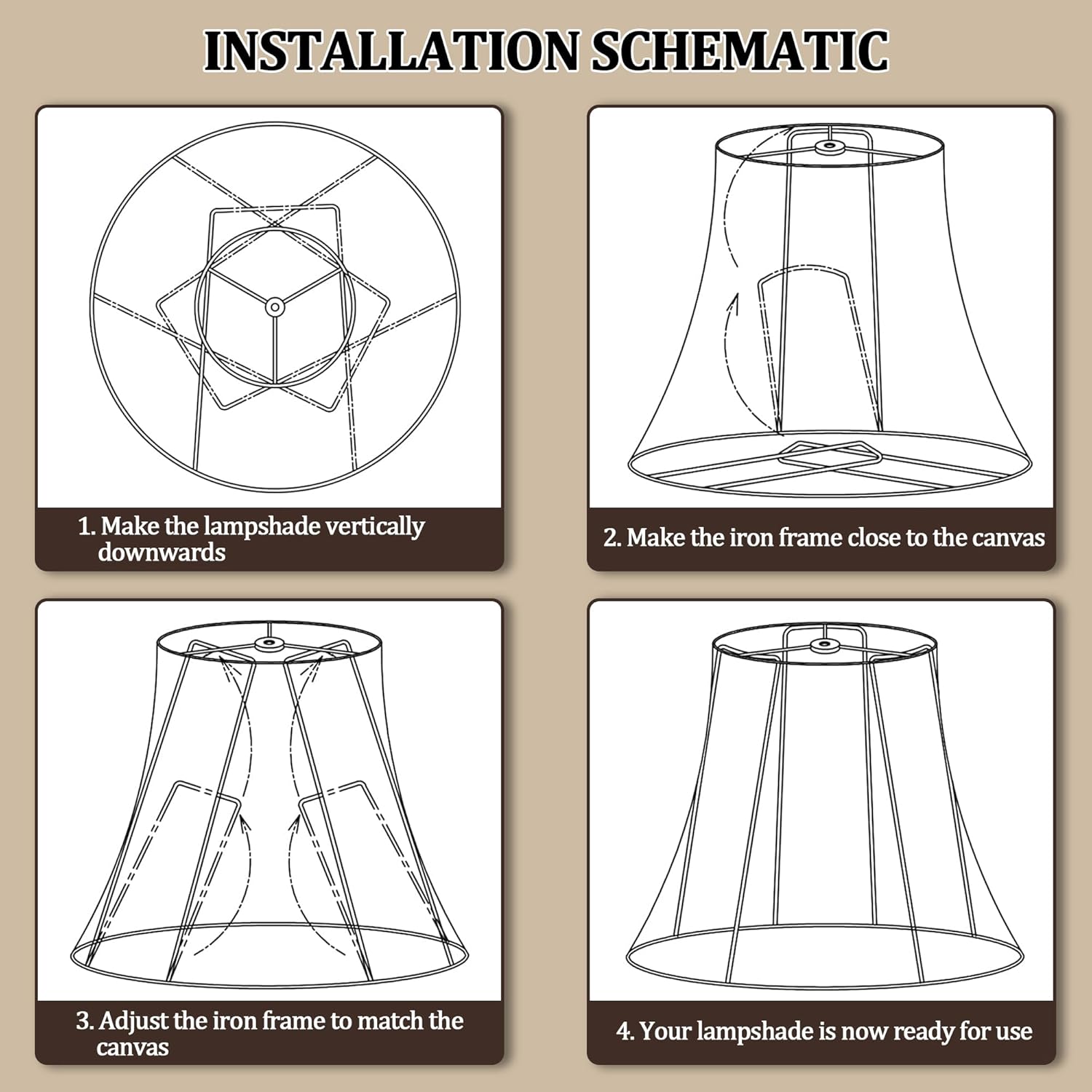 INSTALLATION SCHEMATIC

1. Make the lampshade vertically downwards

2. Make the iron frame close to the canvas

3. Adjust the iron frame to match the canvas

4. Your lampshade is now ready for use