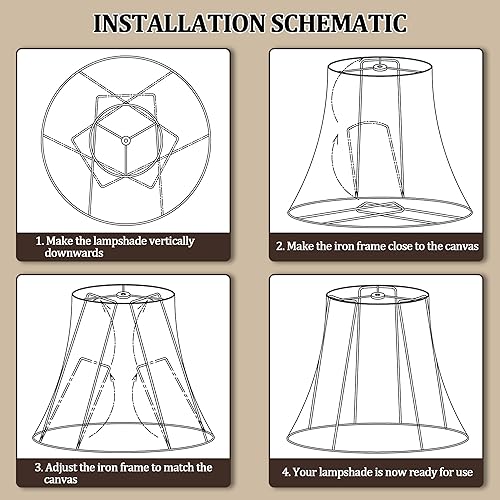 INSTALLATION SCHEMATIC

1. Make the lampshade vertically downwards

2. Make the iron frame close to the canvas

3. Adjust the iron frame to match the canvas

4. Your lampshade is now ready for use