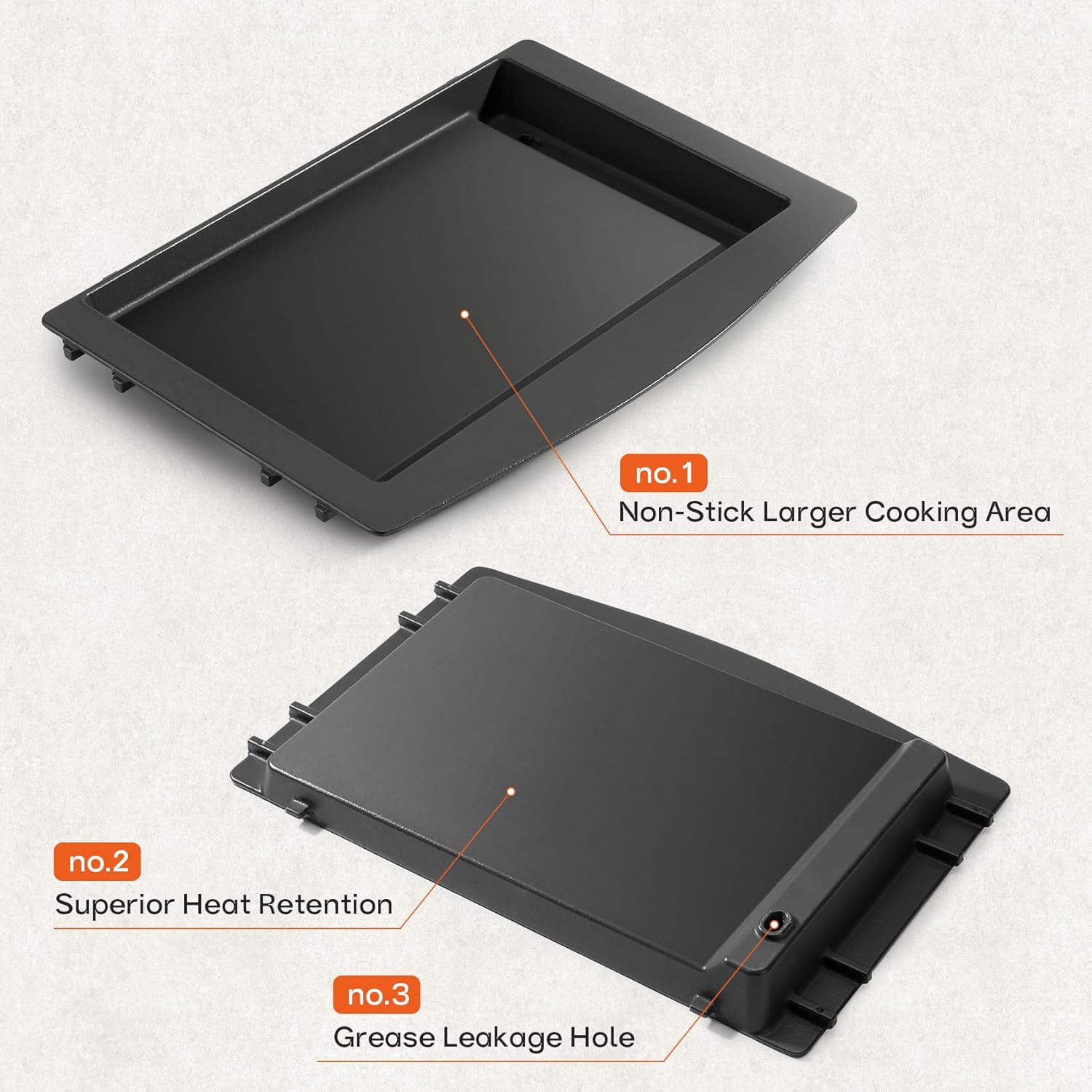 no.1
Non-Stick Larger Cooking Area

no.2
Superior Heat Retention

no.3
Grease Leakage Hole