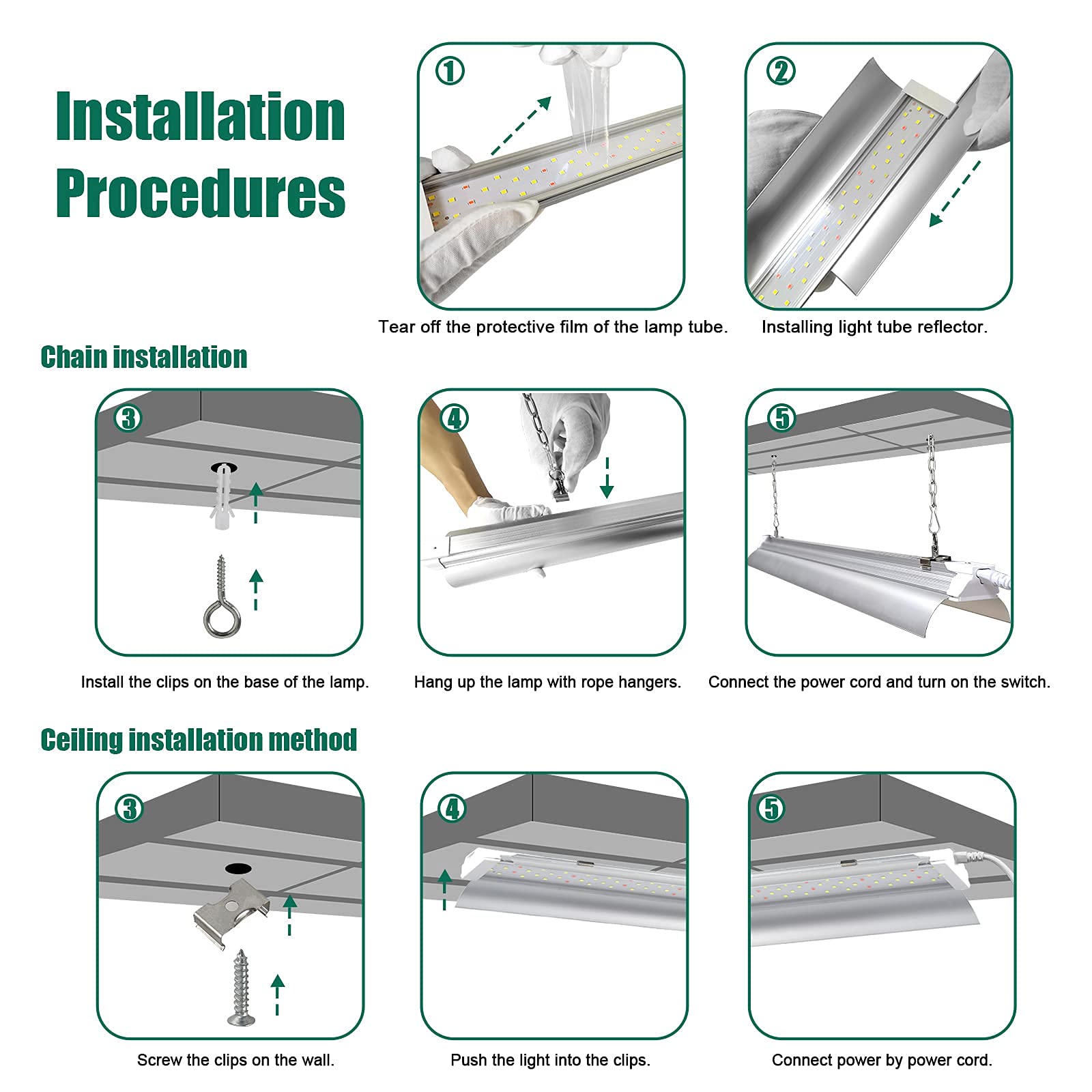 Installation Procedures

①

Tear off the protective film of the lamp tube.

②

Installing light tube reflector.

Chain installation

③

Install the clips on the base of the lamp.

④

Hang up the lamp with rope hangers.

⑤

Connect the power cord and turn on the switch.

Ceiling installation method

③

Screw the clips on the wall.

④

Push the light into the clips.

⑤

Connect power by power cord.