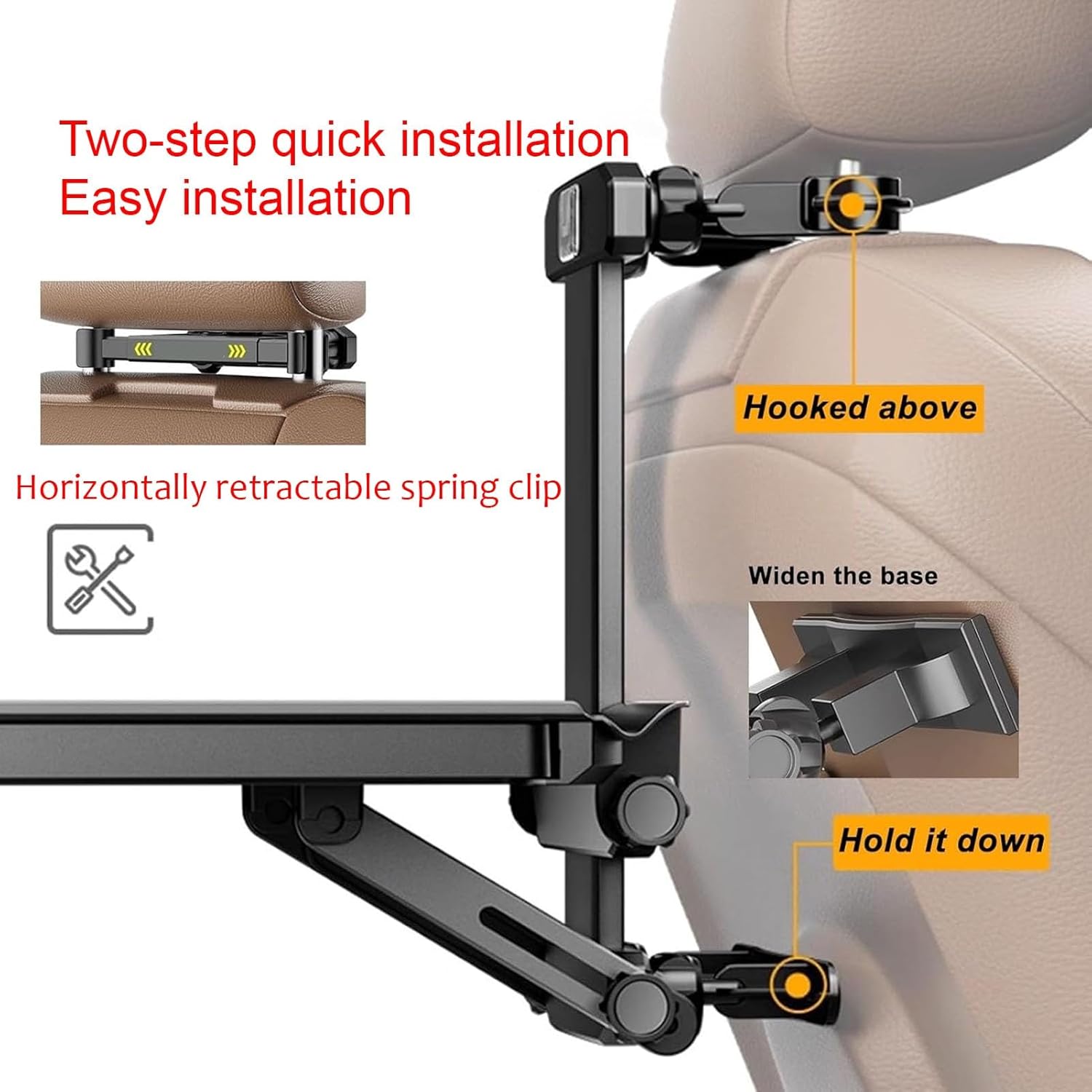 Two-step quick installation
Easy installation

Horizontally retractable spring clip

Hooked above

Widen the base

Hold it down