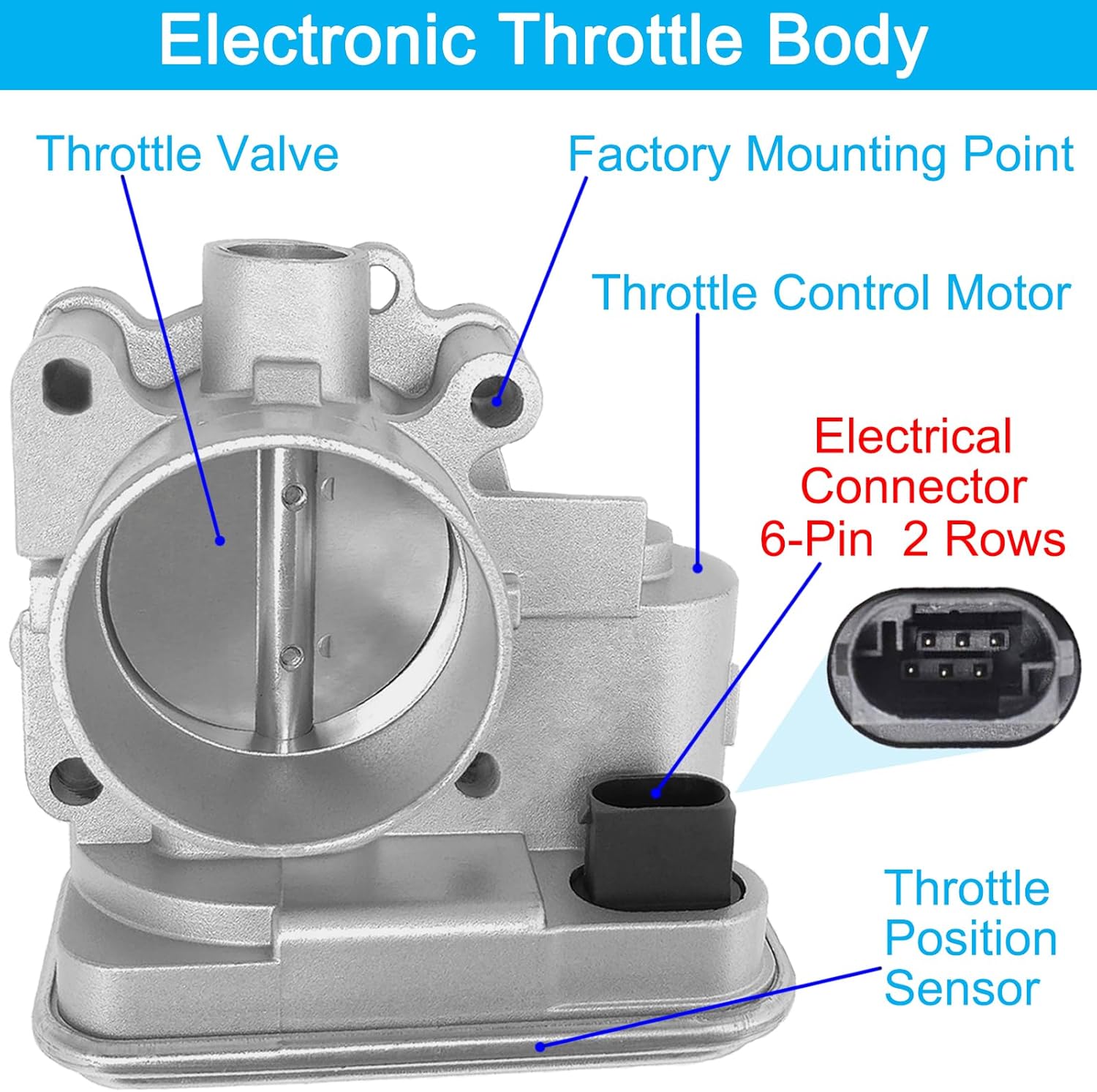 Electronic Throttle Body

Throttle Valve

Factory Mounting Point

Throttle Control Motor

Electrical Connector 6-Pin 2 Rows

Throttle Position Sensor