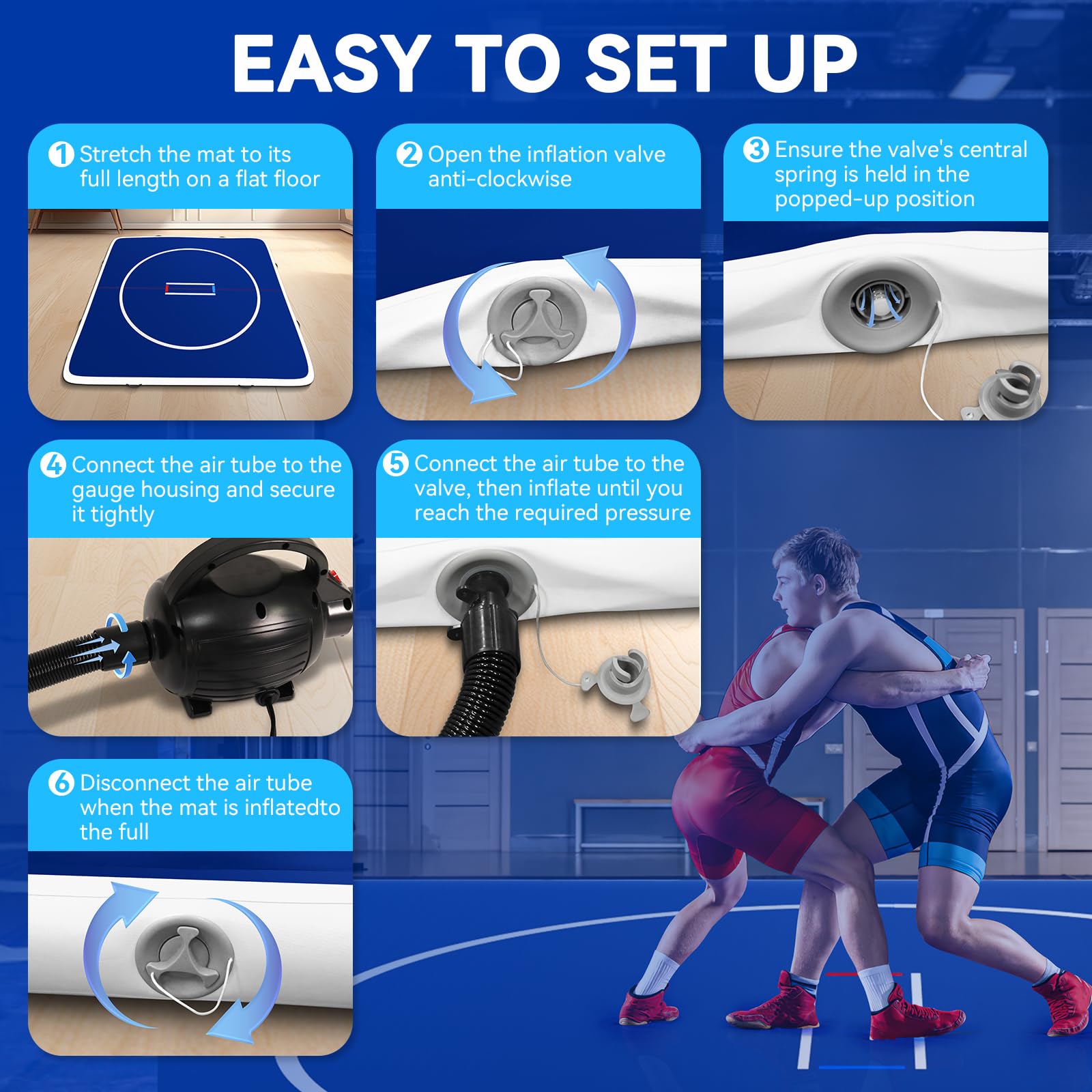 EASY TO SET UP

1 Stretch the mat to its full length on a flat floor

2 Open the inflation valve anti-clockwise

3 Ensure the valve's central spring is held in the popped-up position

4 Connect the air tube to the gauge housing and secure it tightly

5 Connect the air tube to the valve, then inflate until you reach the required pressure

6 Disconnect the air tube when the mat is inflatedto the full