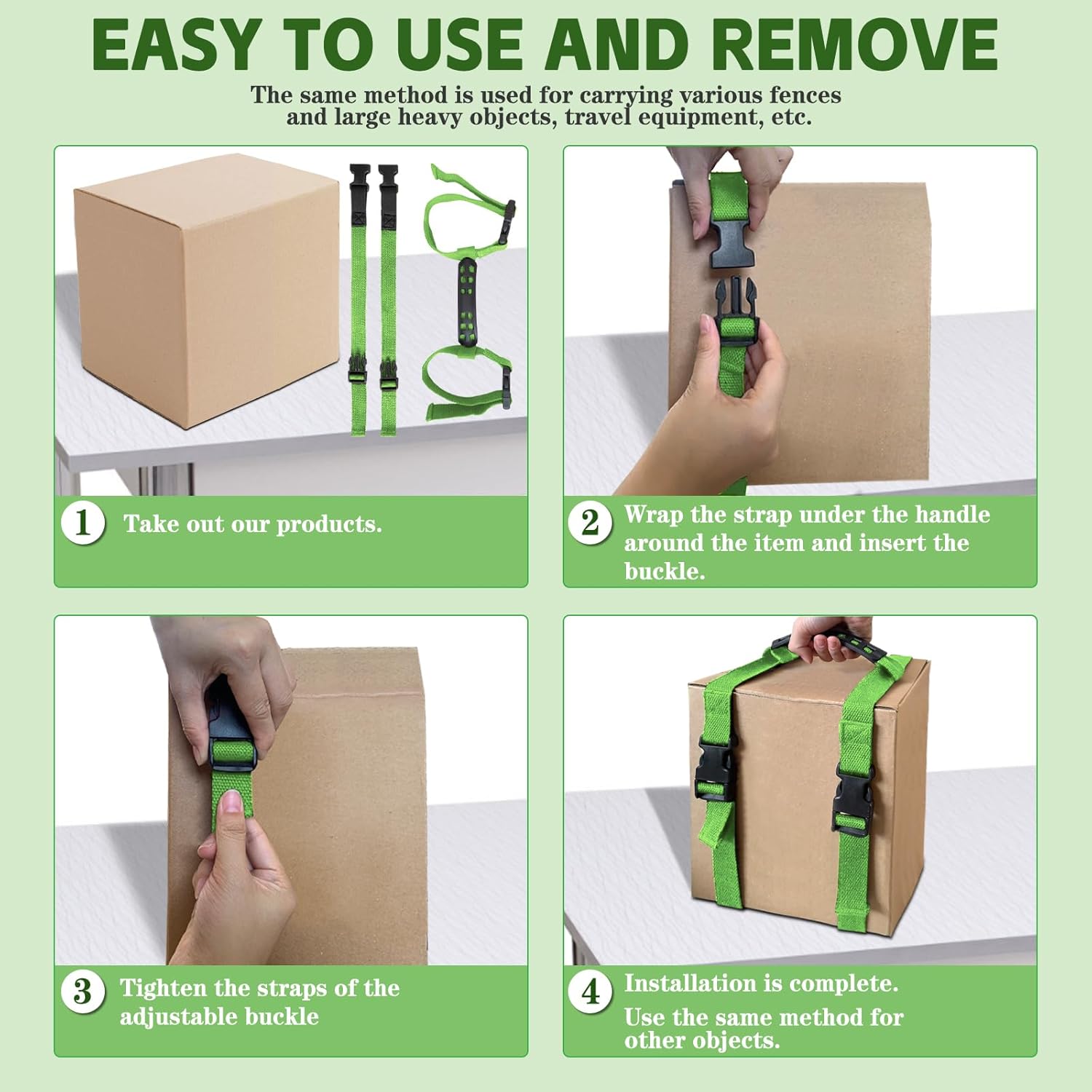 EASY TO USE AND REMOVE

The same method is used for carrying various fences and large heavy objects, travel equipment, etc.

1 Take out our products.

2 Wrap the strap under the handle around the item and insert the buckle.

3 Tighten the straps of the adjustable buckle

4 Installation is complete.
Use the same method for other objects.