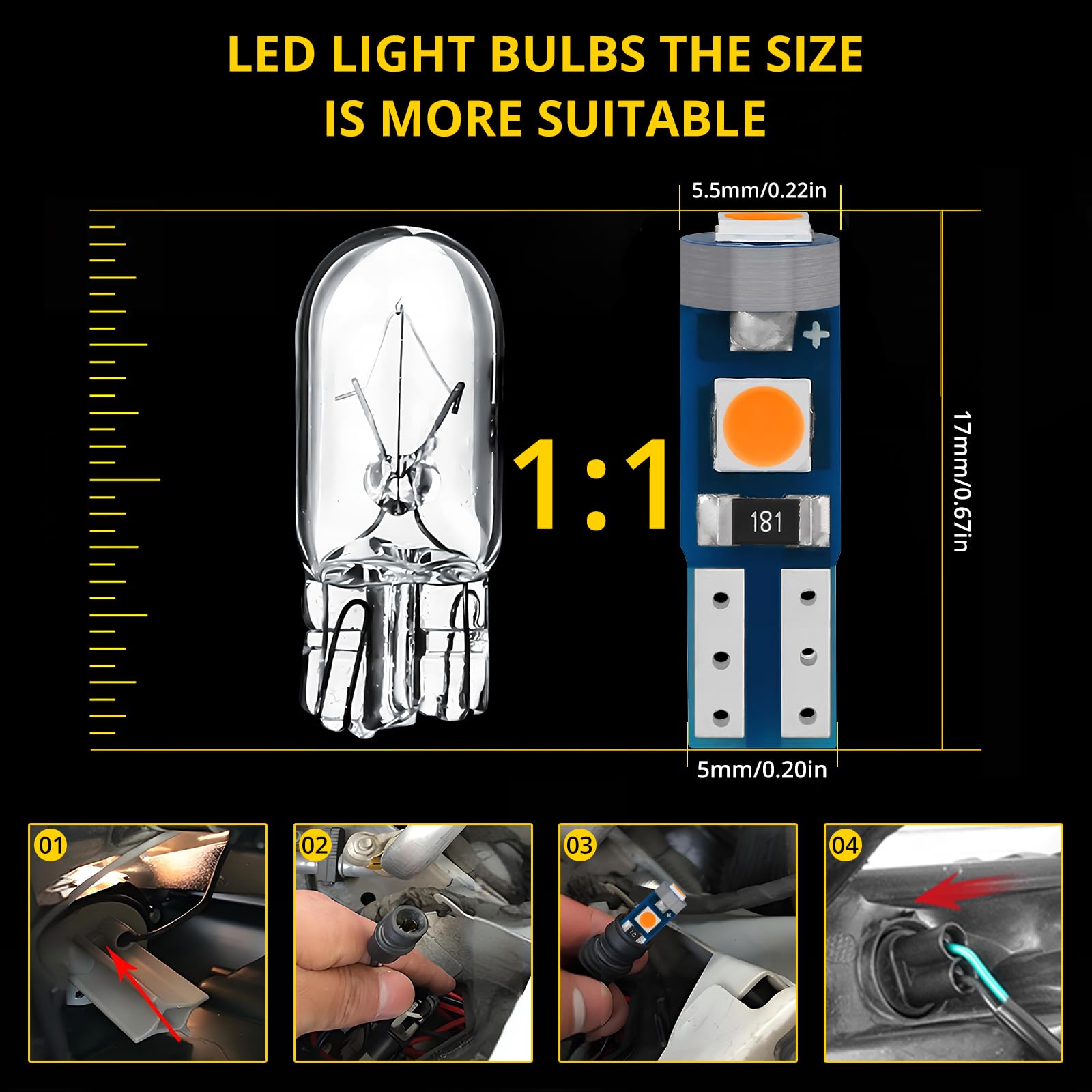 LED LIGHT BULBS THE SIZE IS MORE SUITABLE

5.5mm/0.22in

1:1

181

17mm/0.67in

5mm/0.20in

01

02

03

04