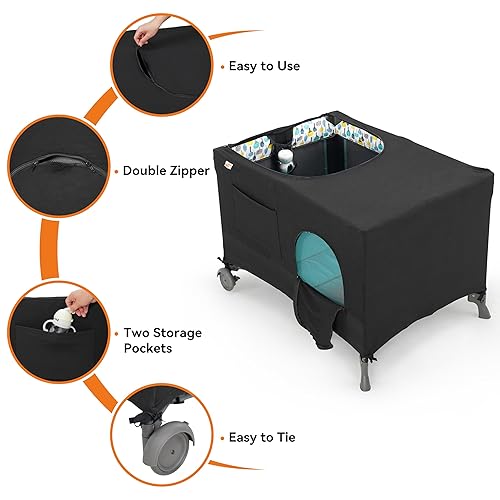 • Easy to Use

• Double Zipper

• Two Storage Pockets

• Easy to Tie