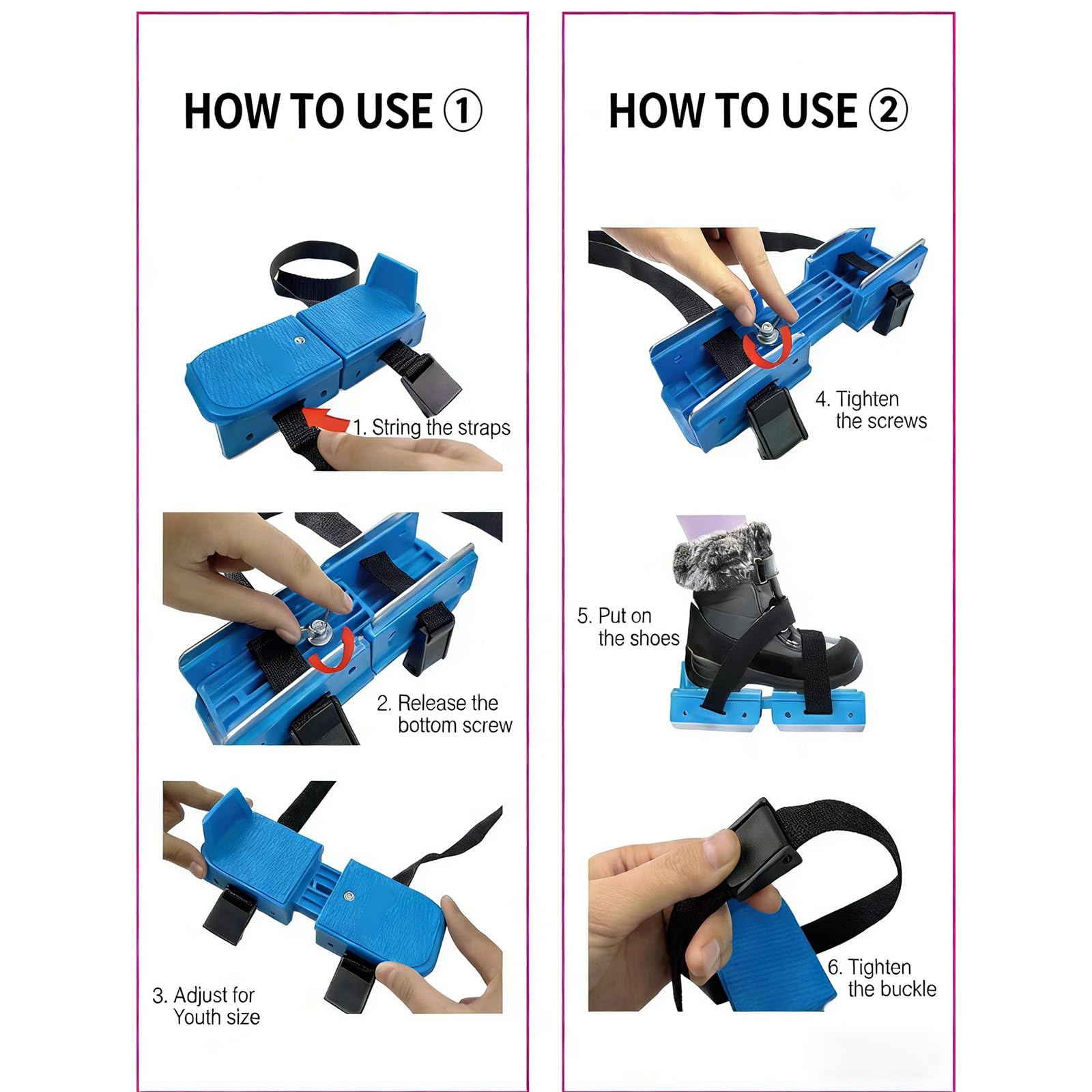 HOW TO USE ①

1. String the straps

2. Release the bottom screw

3. Adjust for Youth size

HOW TO USE ②

4. Tighten the screws

5. Put on the shoes

6. Tighten the buckle