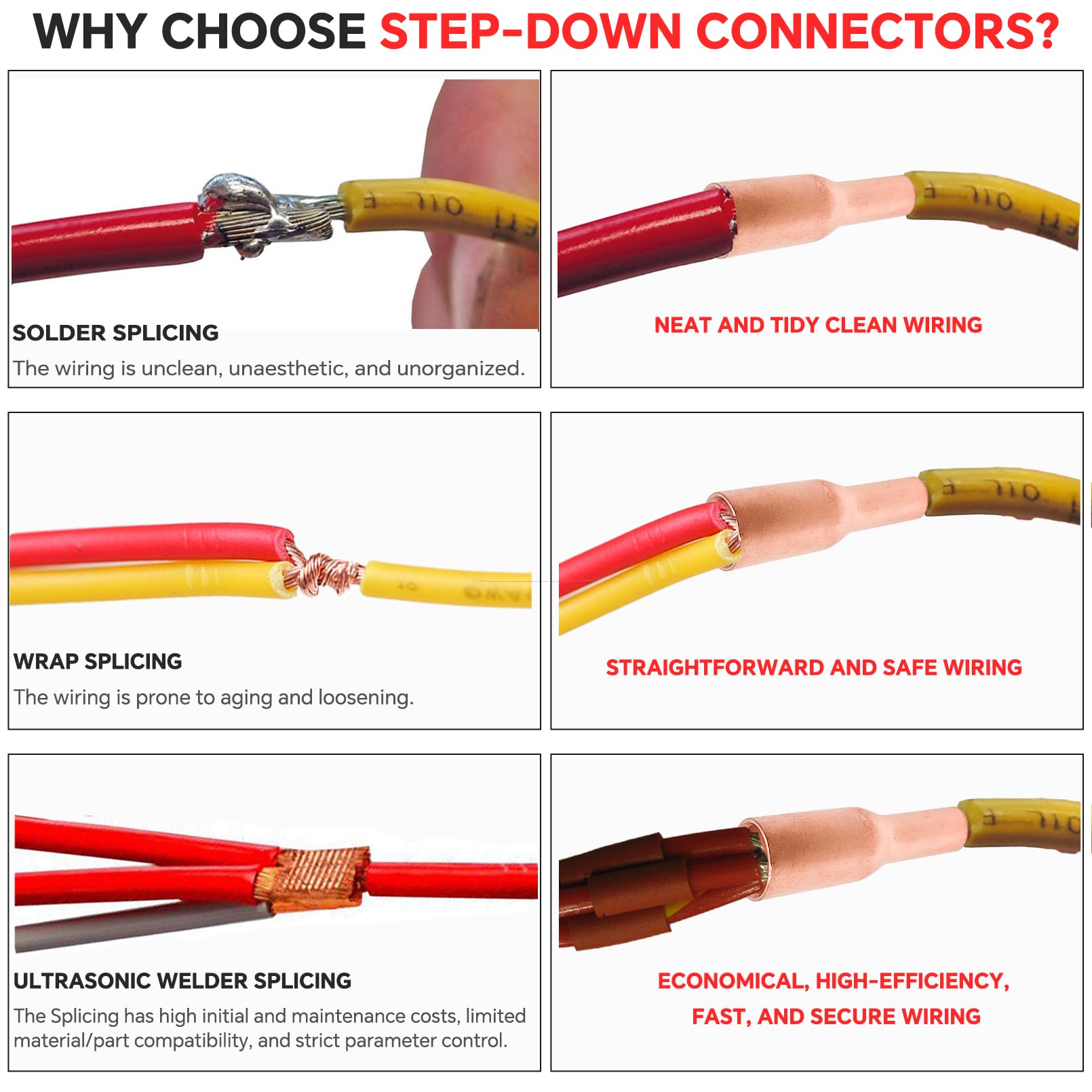 WHY CHOOSE STEP-DOWN CONNECTORS?

SOLDER SPLICING
The wiring is unclean, unaesthetic, and unorganized.

NEAT AND TIDY CLEAN WIRING

WRAP SPLICING
The wiring is prone to aging and loosening.

STRAIGHTFORWARD AND SAFE WIRING

ULTRASONIC WELDER SPLICING
The Splicing has high initial and maintenance costs, limited material/part compatibility, and strict parameter control.

ECONOMICAL, HIGH-EFFICIENCY, FAST, AND SECURE WIRING