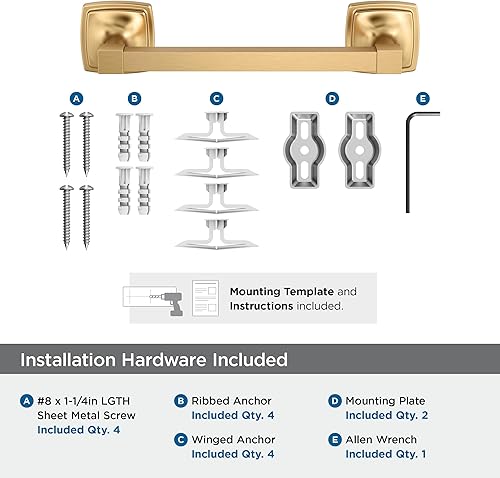 A

B

C

D

E

Mounting Template and Instructions included.

Installation Hardware Included

A #8 x 1-1/4in LGTH Sheet Metal Screw Included Qty. 4

B Ribbed Anchor Included Qty. 4

C Winged Anchor Included Qty. 4

D Mounting Plate Included Qty. 2

E Allen Wrench Included Qty. 1