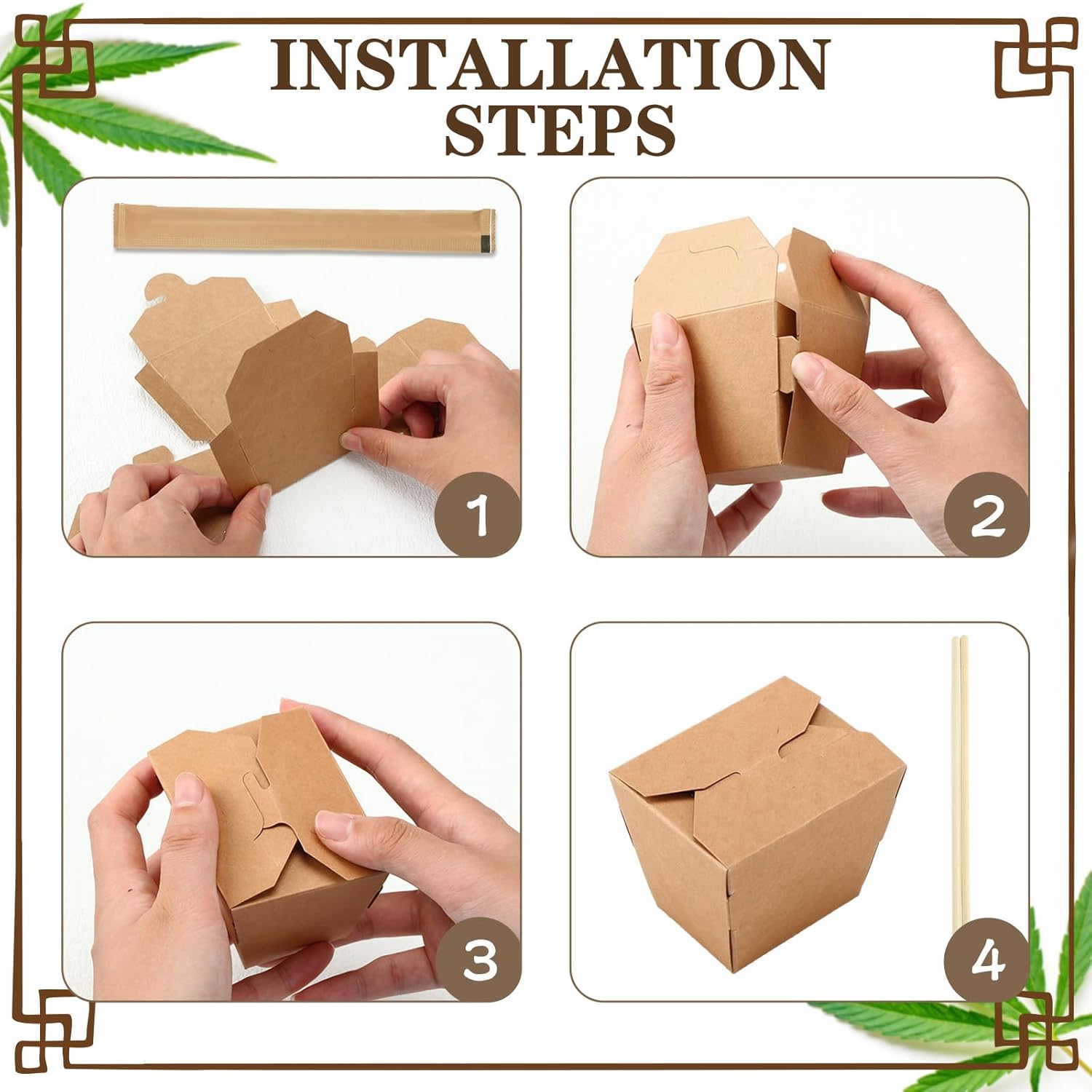 INSTALLATION STEPS

1

2

3

4