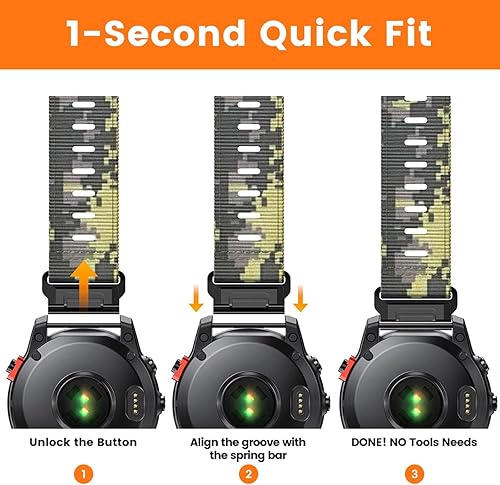 1-Second Quick Fit

Unlock the Button

1

Align the groove with the spring bar

2

DONE! NO Tools Needs

3