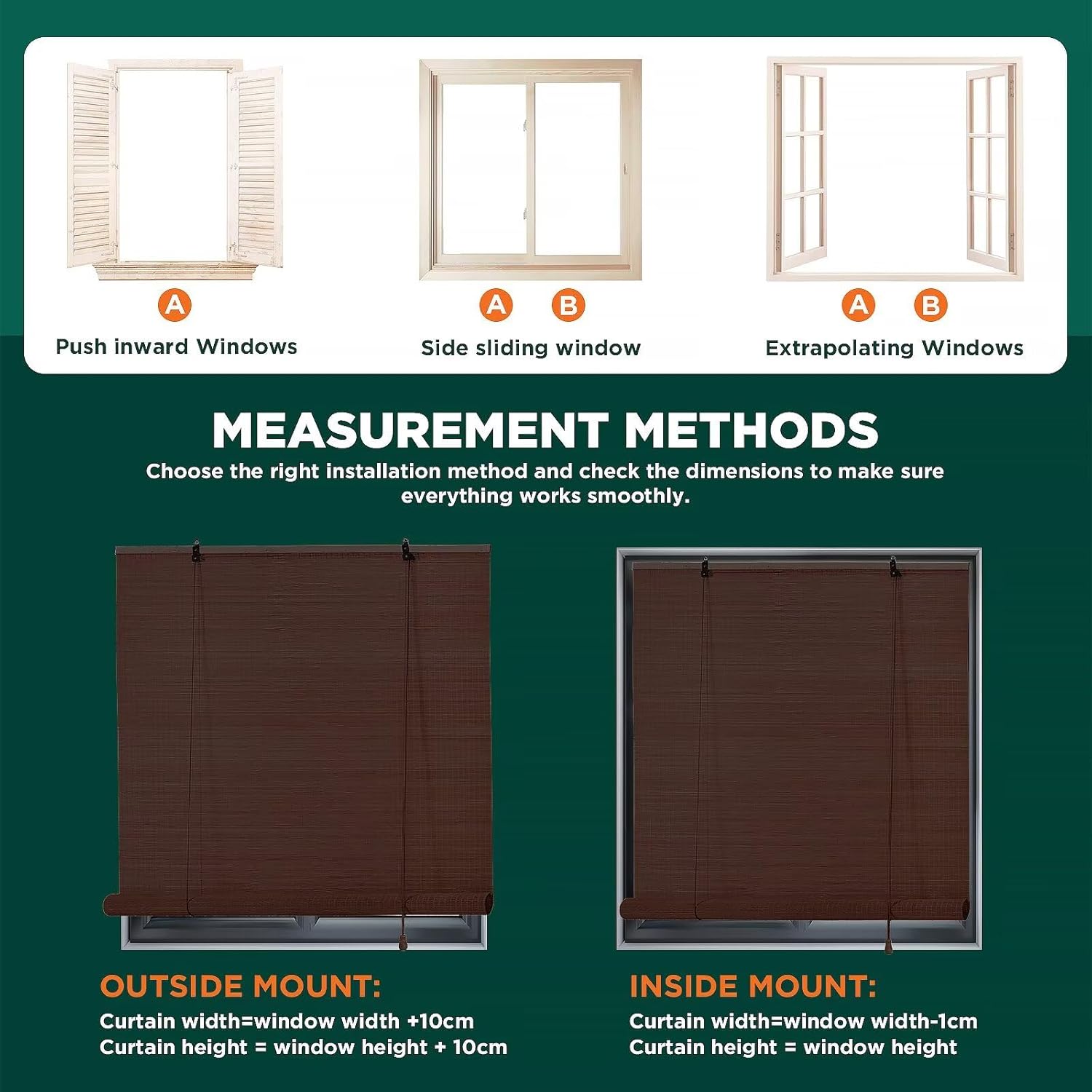 A
Push inward Windows

A B
Side sliding window

A B
Extrapolating Windows

MEASUREMENT METHODS
Choose the right installation method and check the dimensions to make sure everything works smoothly.

OUTSIDE MOUNT:
Curtain width=window width +10cm
Curtain height = window height + 10cm

INSIDE MOUNT:
Curtain width=window width-1cm
Curtain height = window height