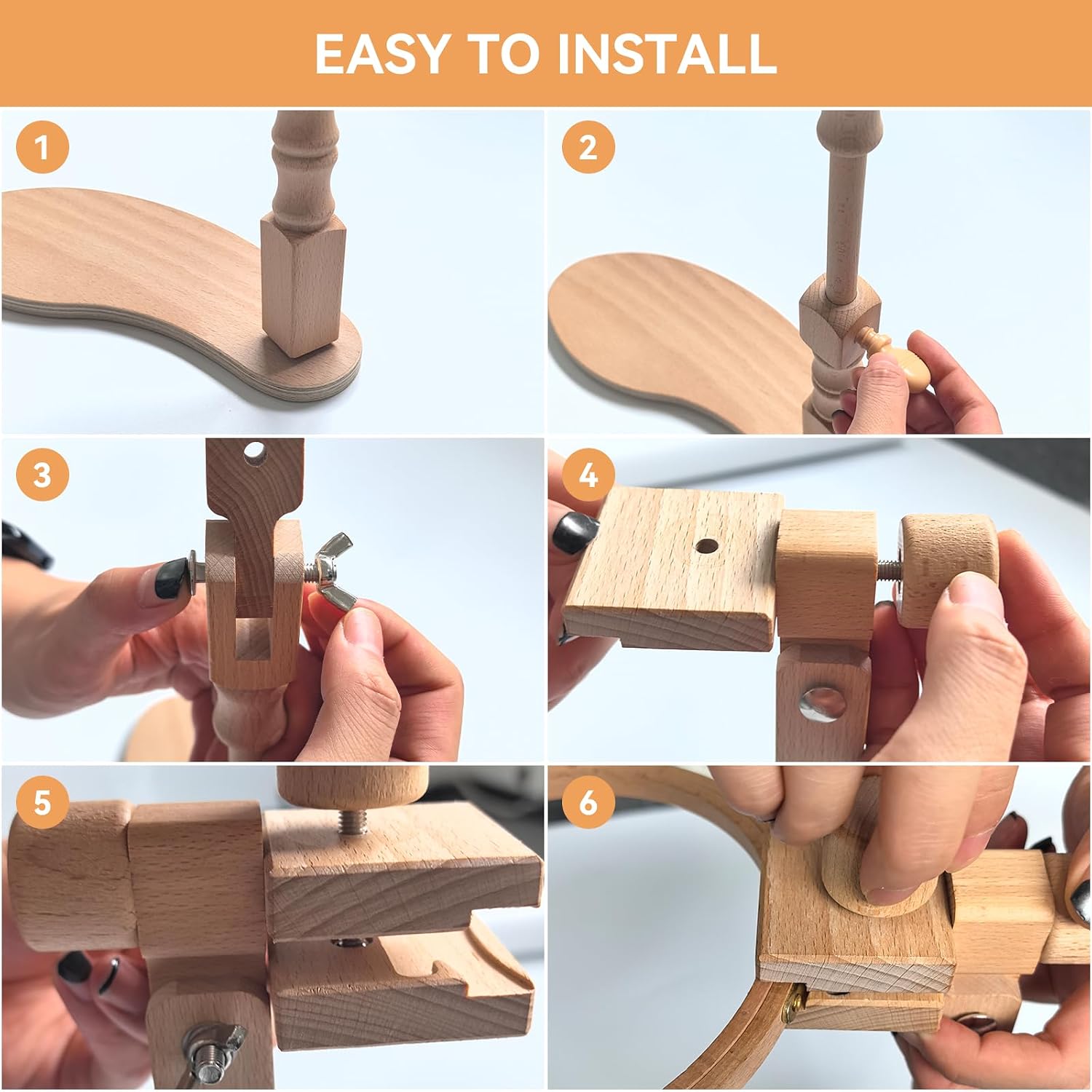 EASY TO INSTALL

1

2

3

4

5

6