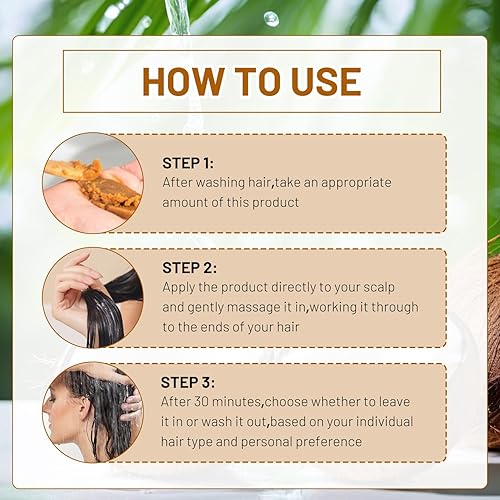 HOW TO USE

STEP 1:
After washing hair,take an appropriate amount of this product

STEP 2:
Apply the product directly to your scalp and gently massage it in,working it through to the ends of your hair

STEP 3:
After 30 minutes,choose whether to leave it in or wash it out,based on your individual hair type and personal preference