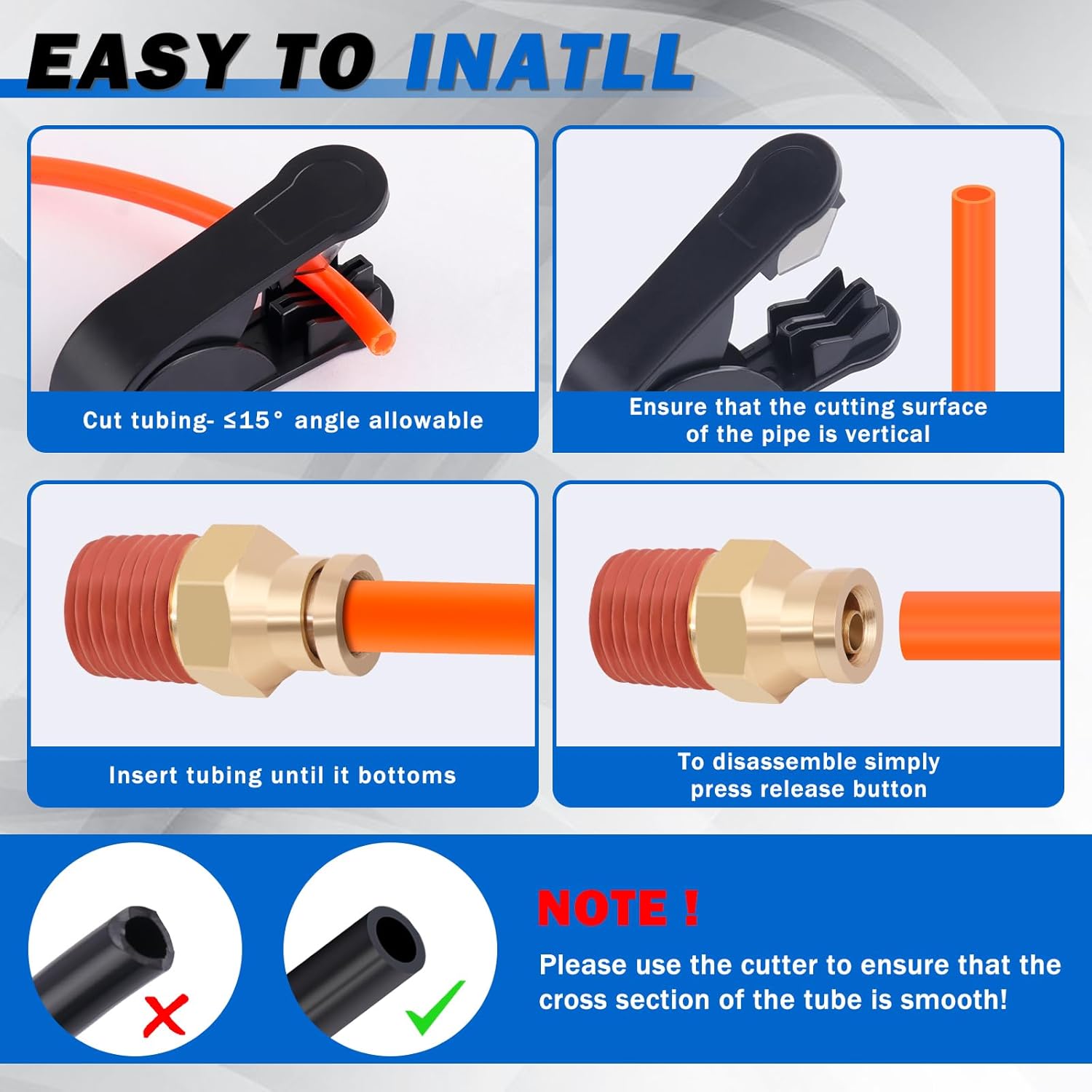 EASY TO INATLL

Cut tubing- ≤15° angle allowable

Ensure that the cutting surface of the pipe is vertical

Insert tubing until it bottoms

To disassemble simply press release button

NOTE !

Please use the cutter to ensure that the cross section of the tube is smooth!