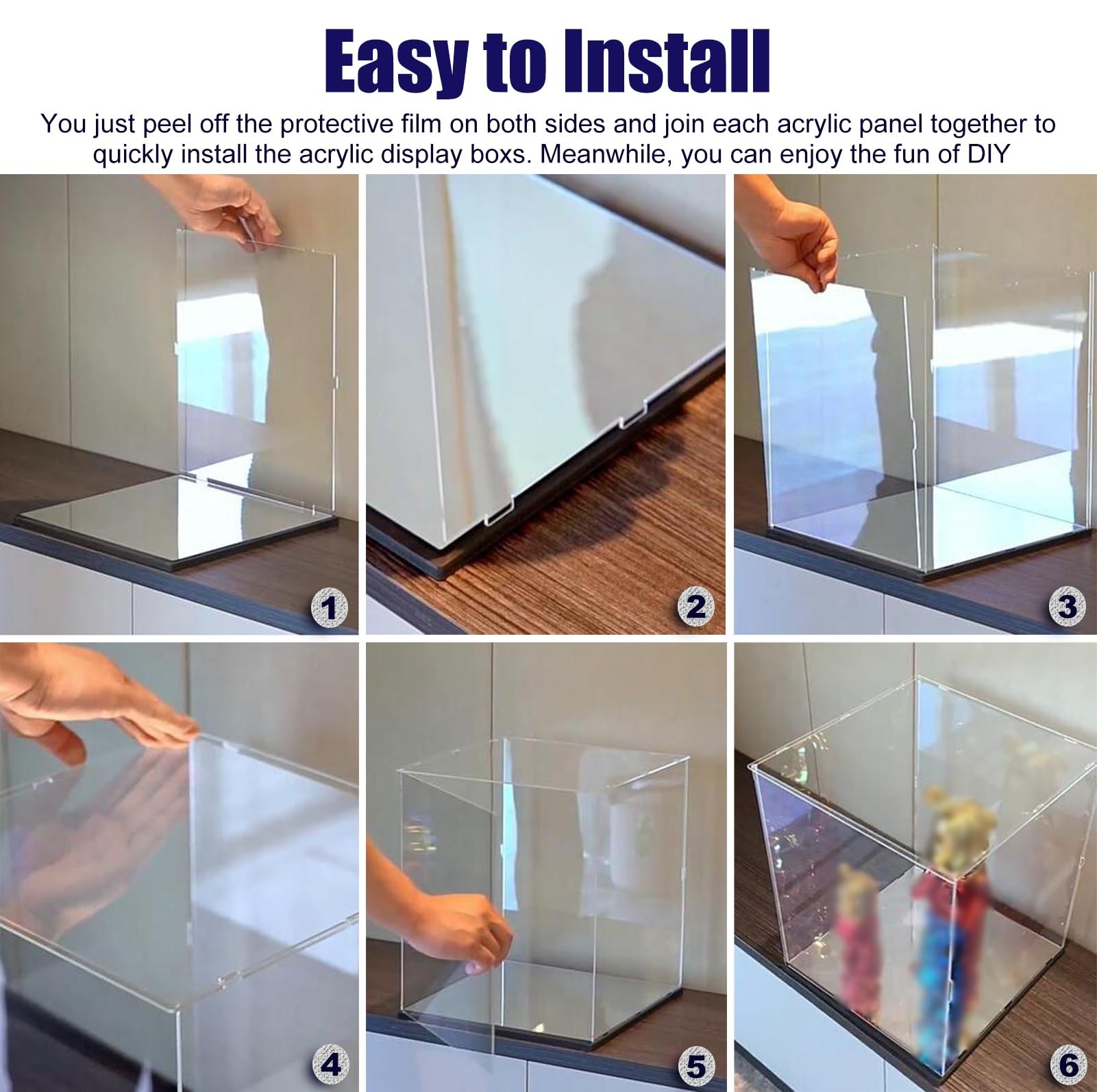 Easy to Install

You just peel off the protective film on both sides and join each acrylic panel together to quickly install the acrylic display boxs. Meanwhile, you can enjoy the fun of DIY

1

2

3

4

5

6