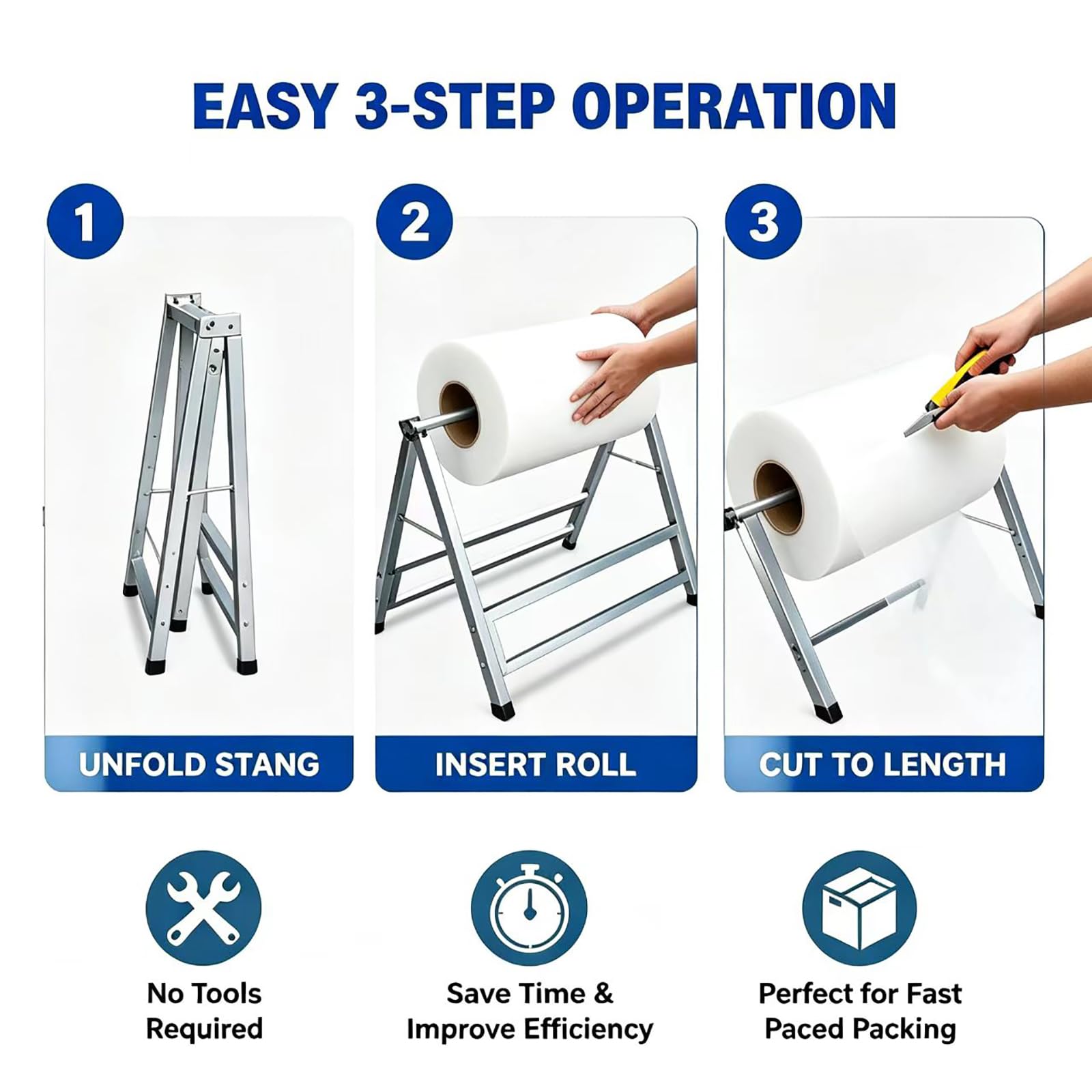 EASY 3-STEP OPERATION

1

UNFOLD STANG

2

INSERT ROLL

3

CUT TO LENGTH

No Tools Required

Save Time & Improve Efficiency

Perfect for Fast Paced Packing