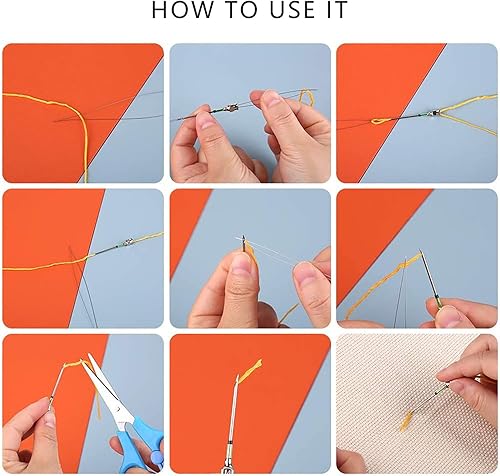 HOW TO USE IT