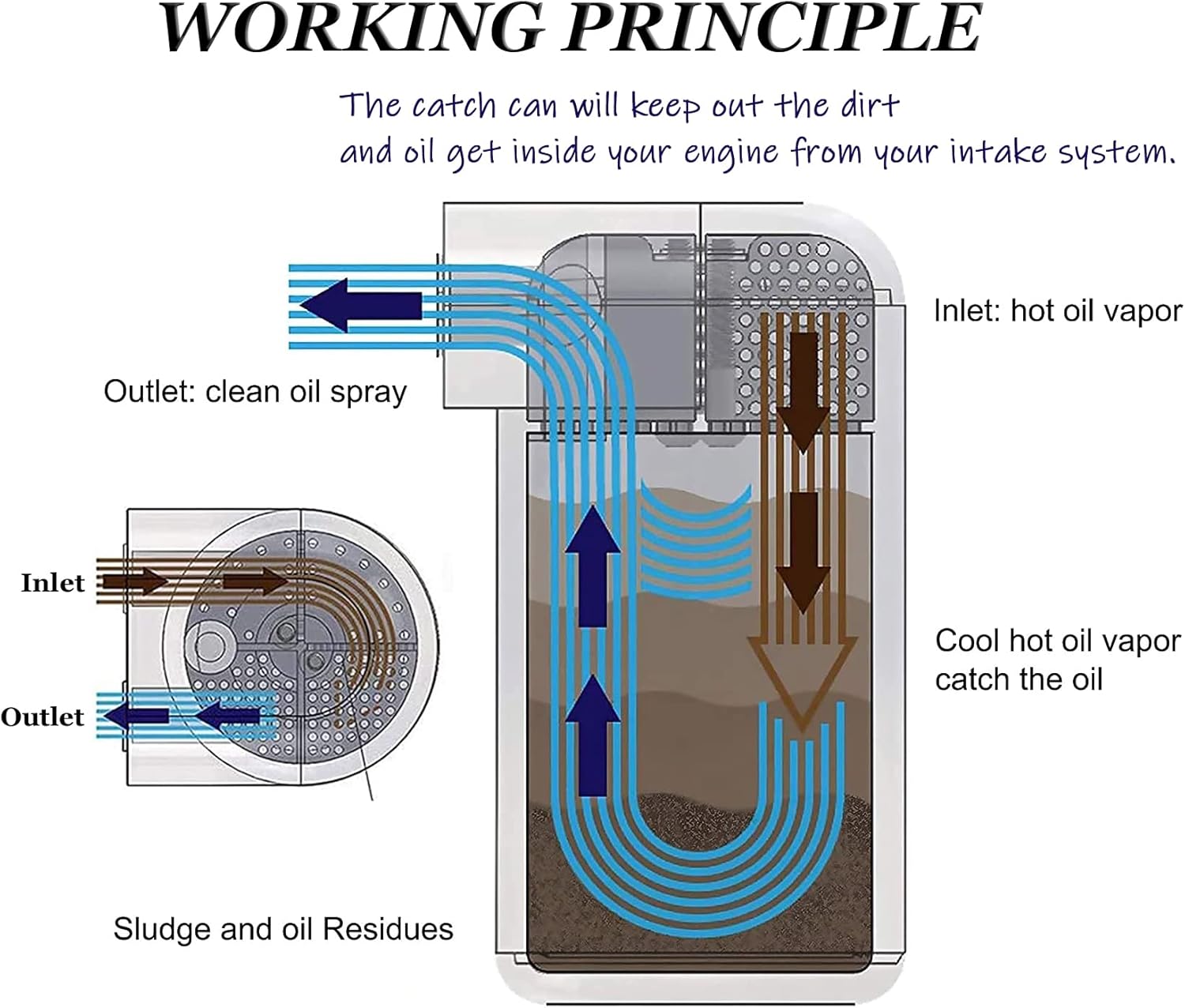 WORKING PRINCIPLE

The catch can will keep out the dirt and oil get inside your engine from your intake system.

Inlet: hot oil vapor

Outlet: clean oil spray

Inlet

Outlet

Cool hot oil vapor catch the oil

Sludge and oil Residues