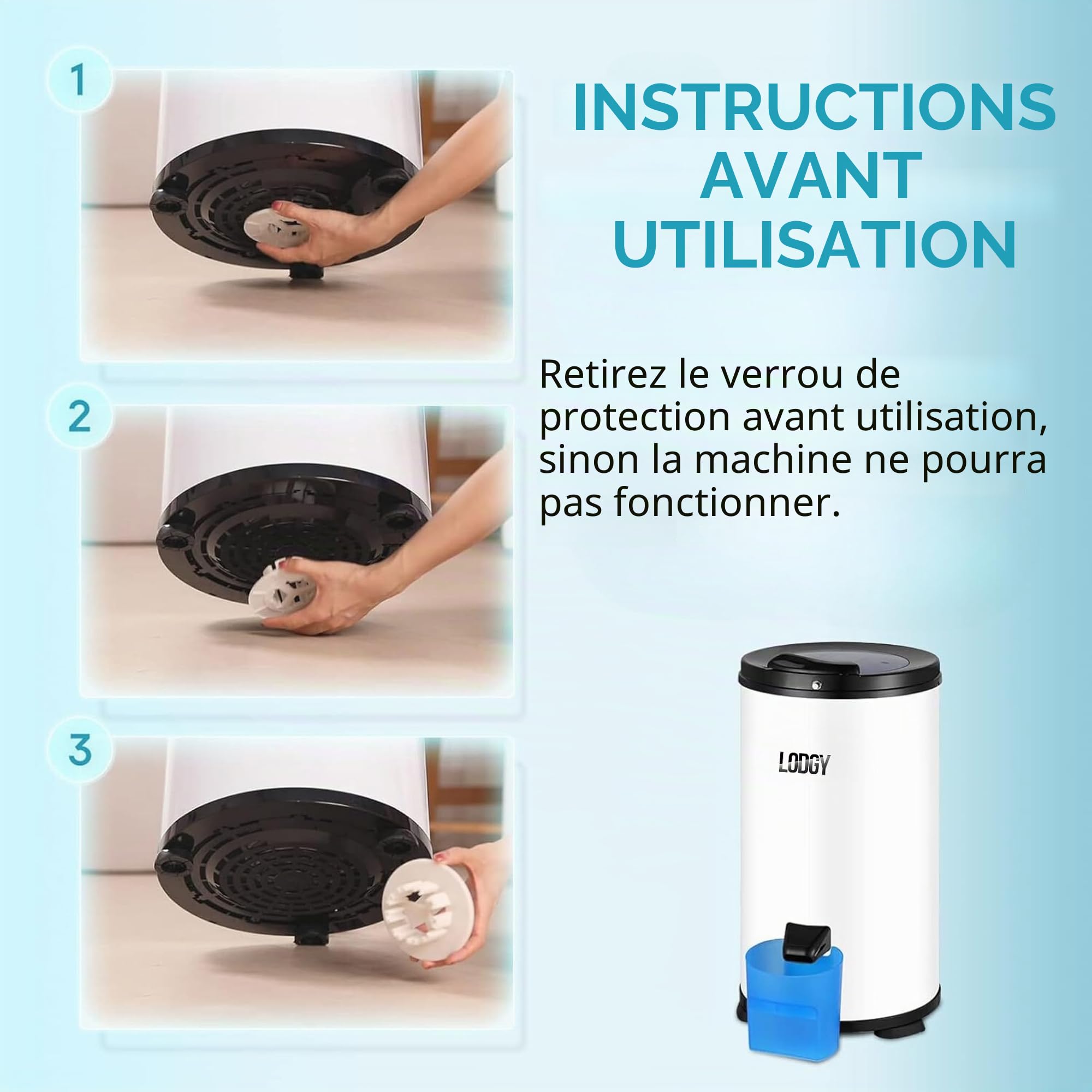 1

2

3

INSTRUCTIONS AVANT UTILISATION

Retirez le verrou de protection avant utilisation, sinon la machine ne pourra pas fonctionner.

LODGY