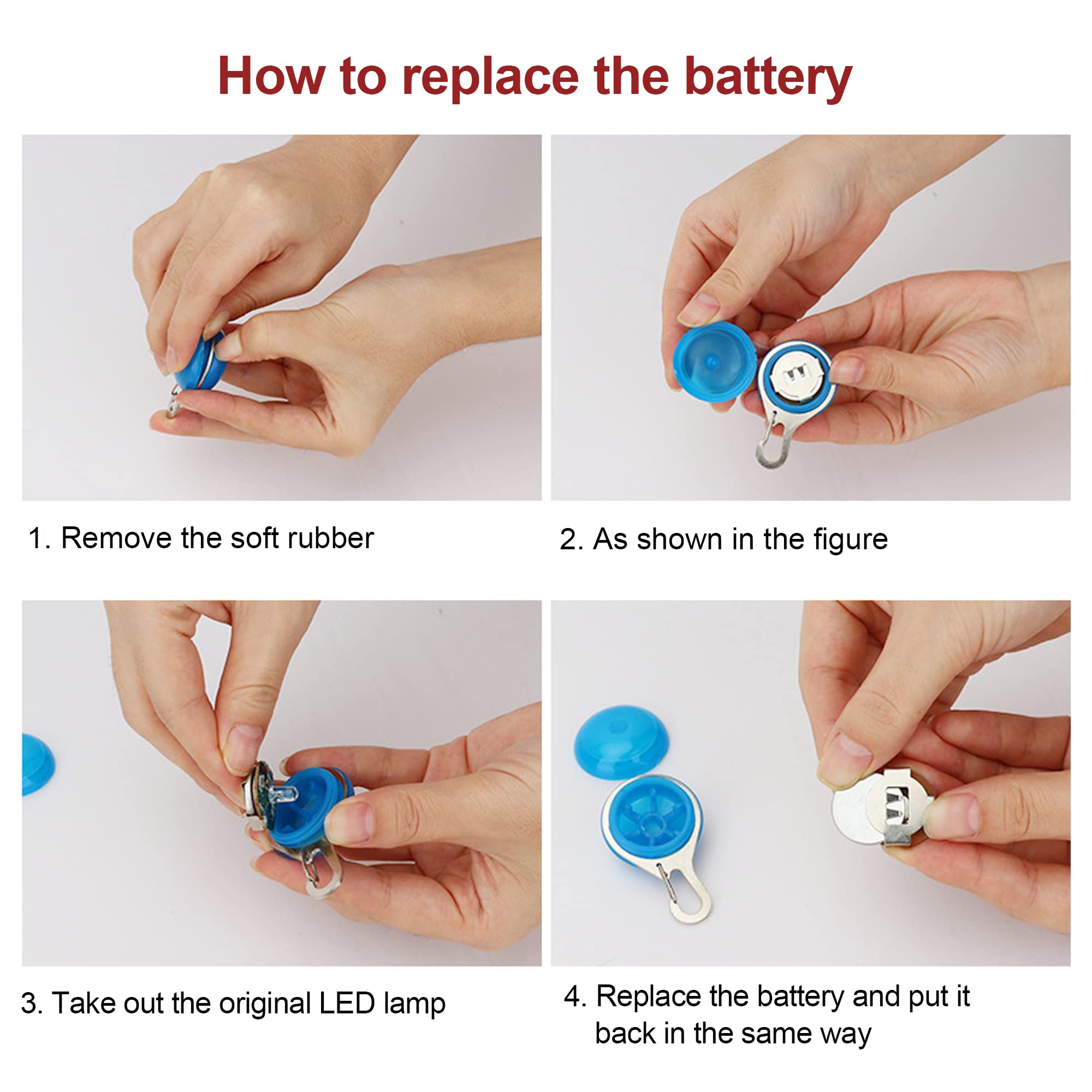 How to replace the battery

1. Remove the soft rubber

2. As shown in the figure

3. Take out the original LED lamp

4. Replace the battery and put it back in the same way