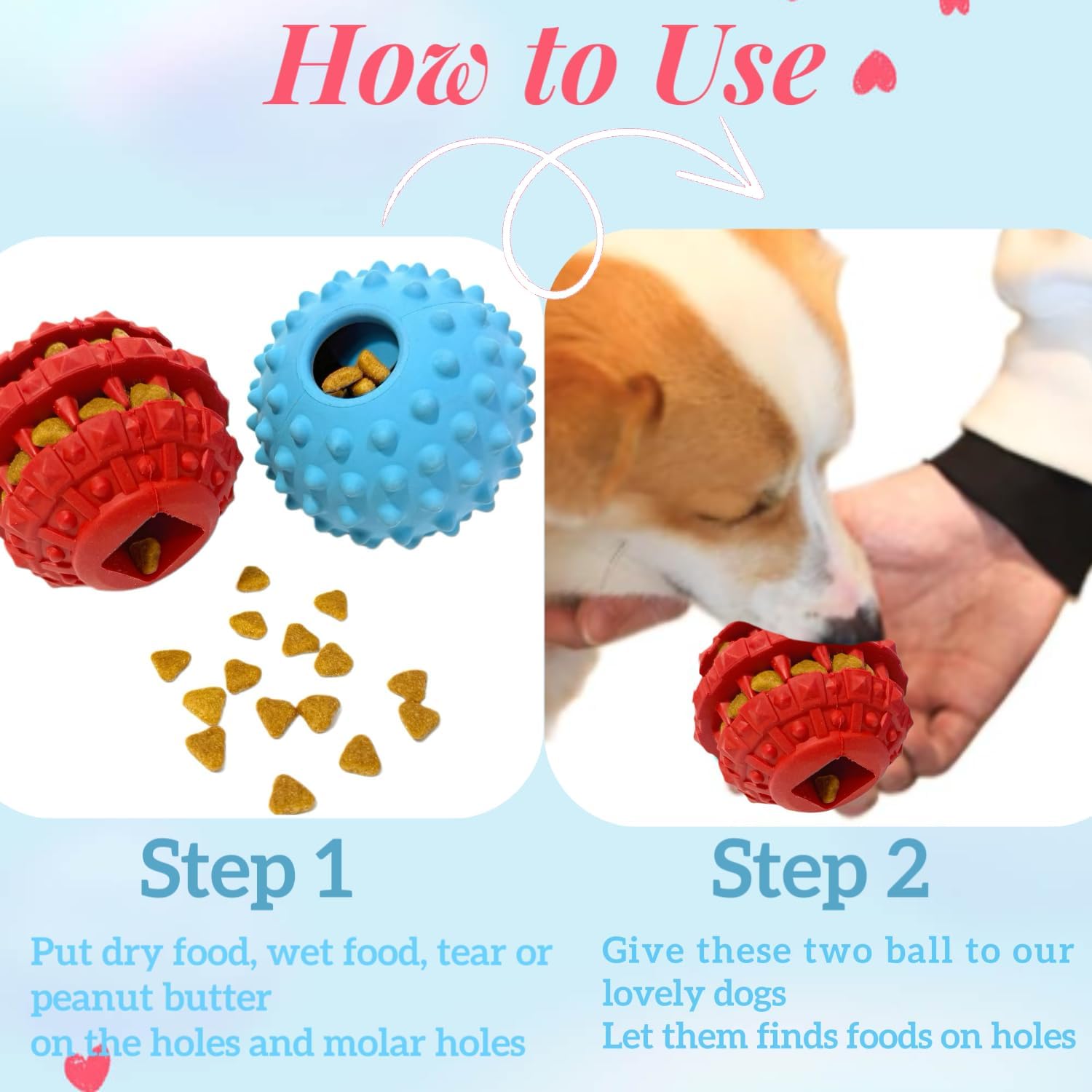 How to Use

Step 1

Put dry food, wet food, tear or peanut butter
on the holes and molar holes

Step 2

Give these two ball to our lovely dogs
Let them finds foods on holes