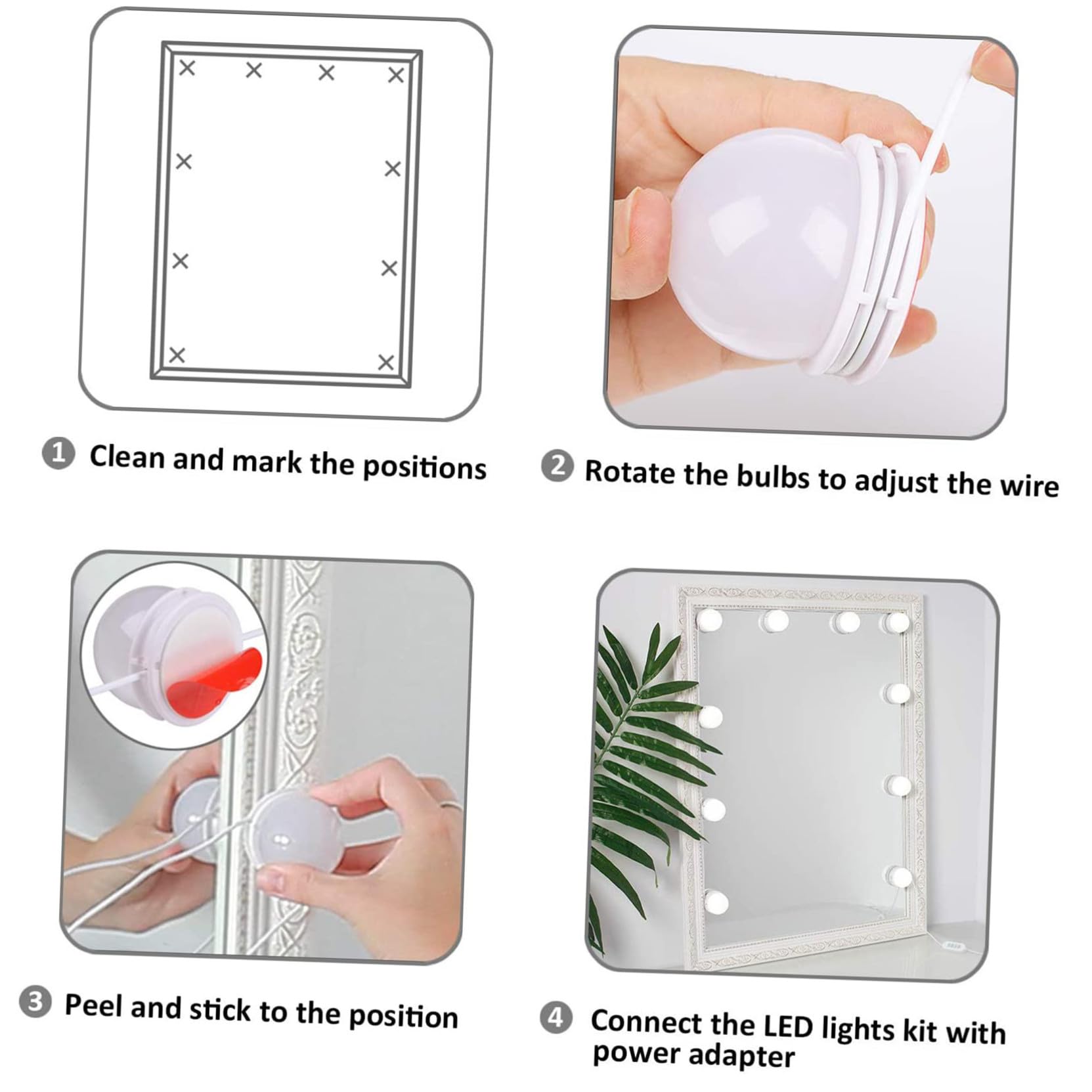 1 Clean and mark the positions

2 Rotate the bulbs to adjust the wire

3 Peel and stick to the position

4 Connect the LED lights kit with power adapter