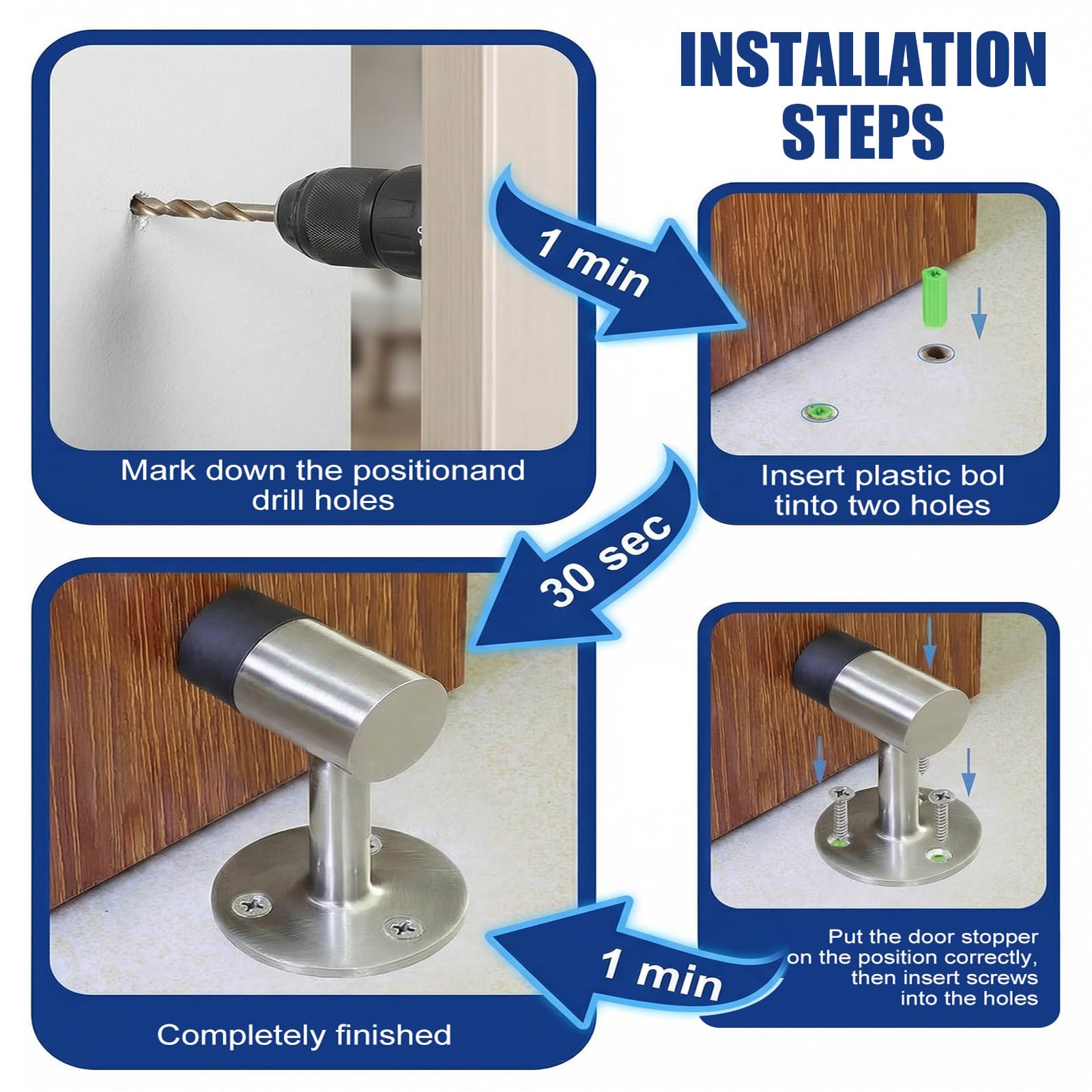 INSTALLATION STEPS

Mark down the positionand drill holes

1 min

Insert plastic bol tinto two holes

30 sec

Put the door stopper on the position correctly, then insert screws into the holes

1 min

Completely finished