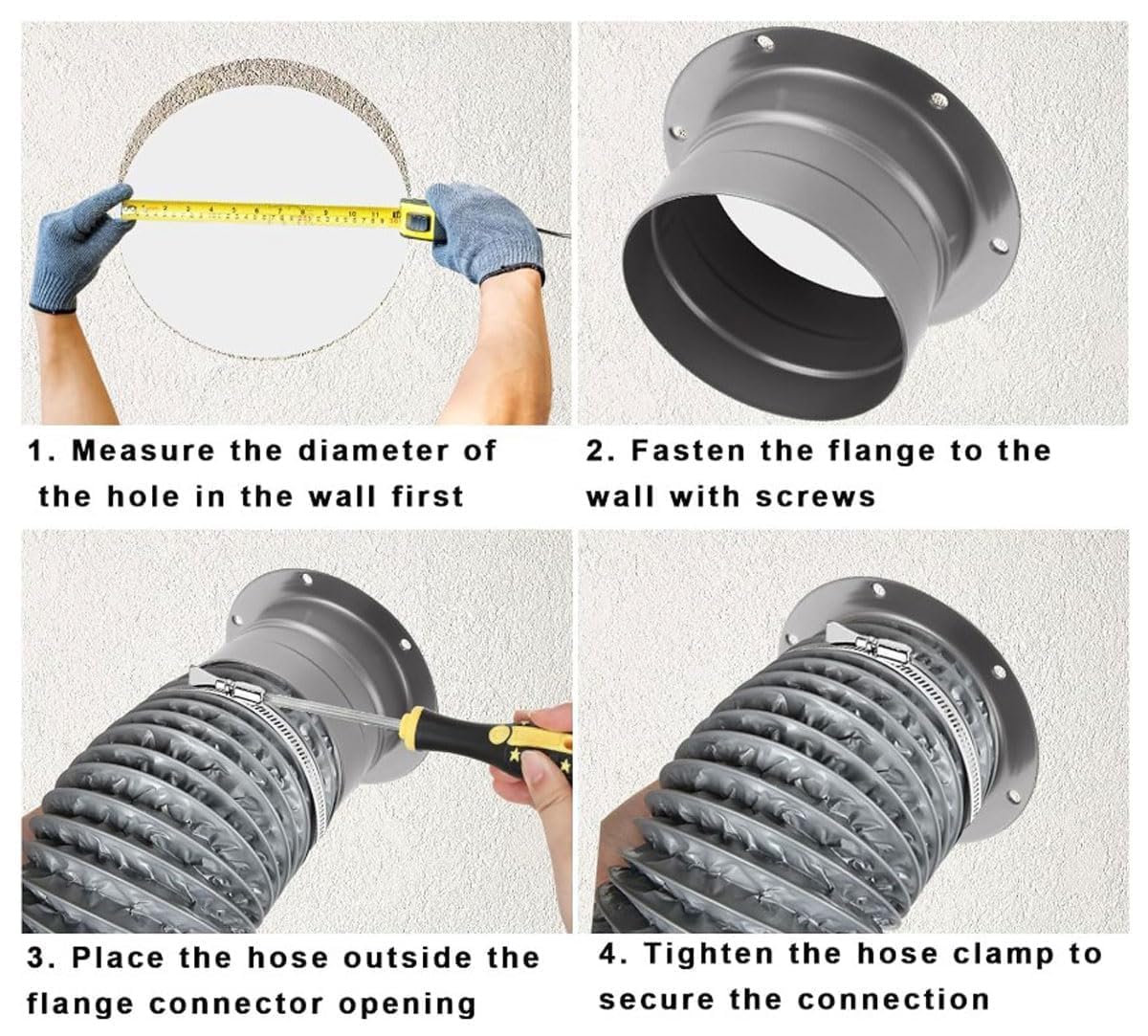 1. Measure the diameter of the hole in the wall first

2. Fasten the flange to the wall with screws

3. Place the hose outside the flange connector opening

4. Tighten the hose clamp to secure the connection