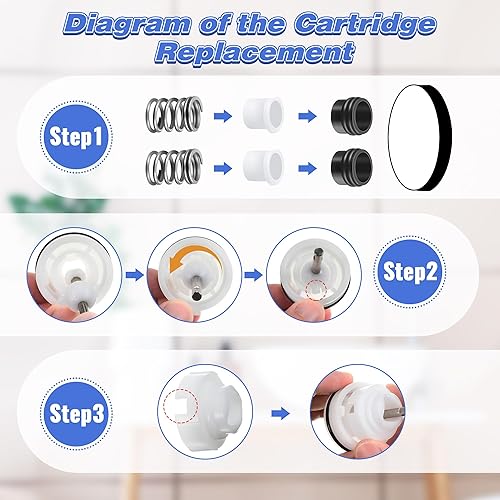 Diagram of the Cartridge Replacement

Step1

Step2

Step3