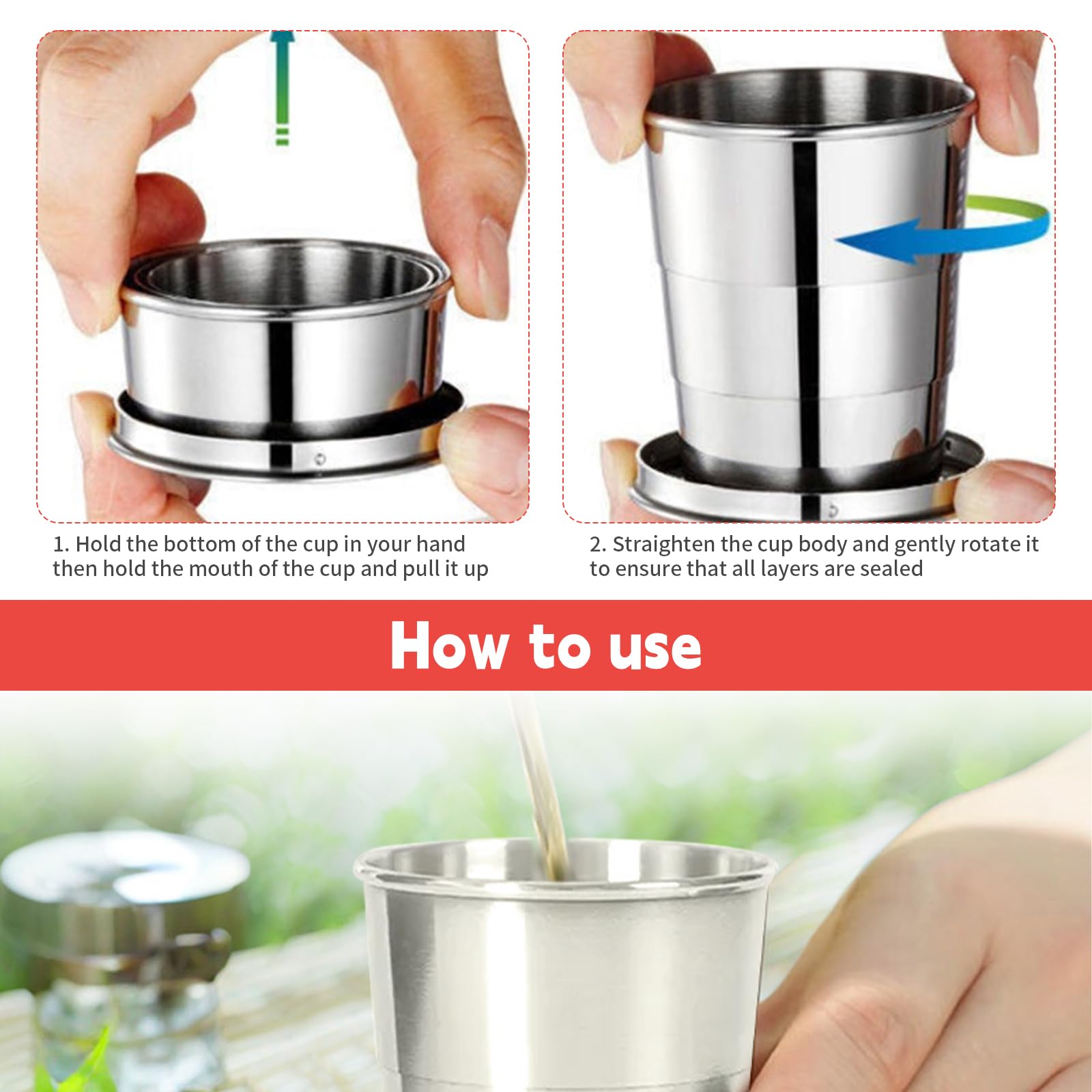 1. Hold the bottom of the cup in your hand then hold the mouth of the cup and pull it up

2. Straighten the cup body and gently rotate it to ensure that all layers are sealed

How to use