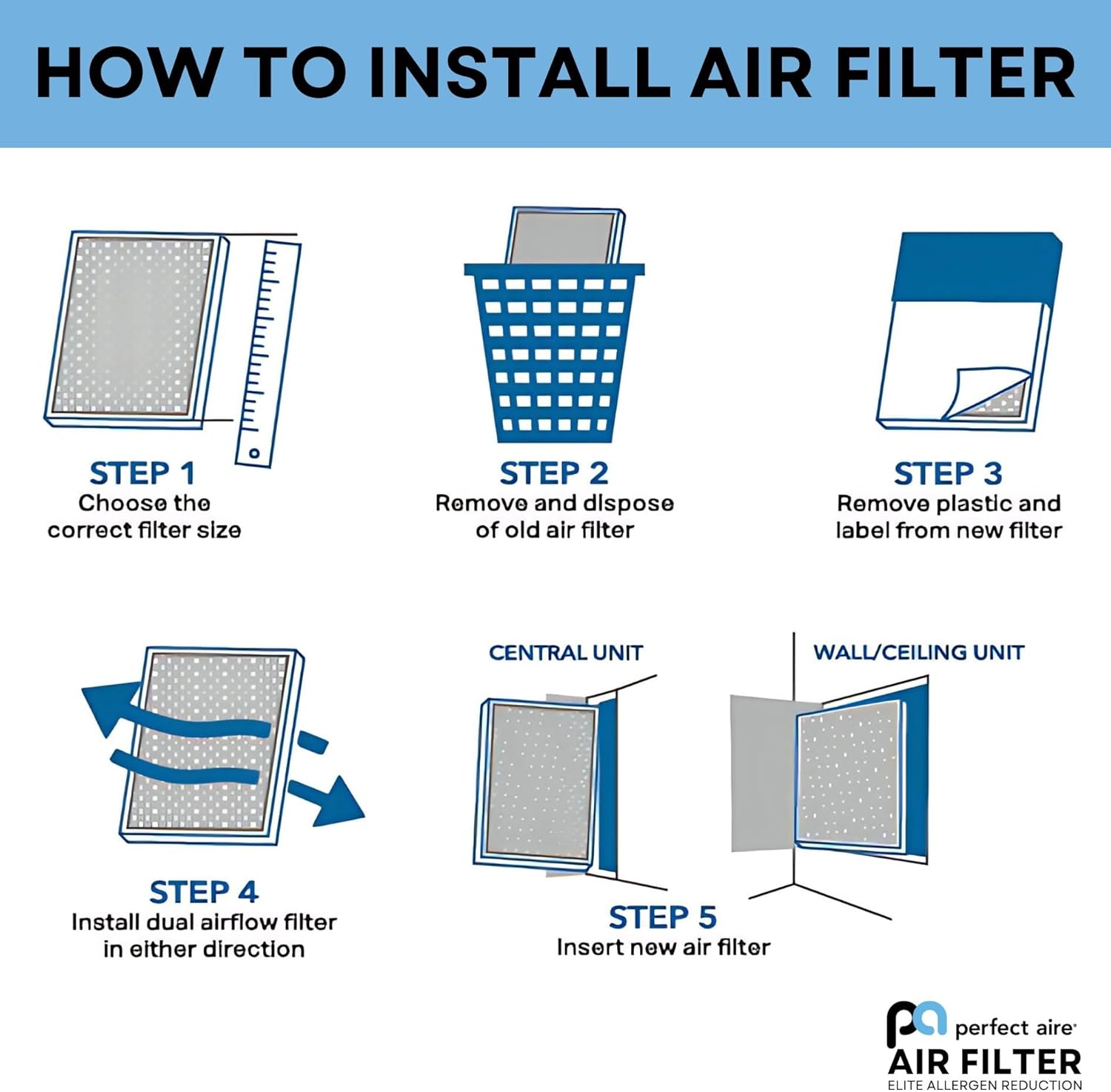 HOW TO INSTALL AIR FILTER

STEP 1
Choose the correct filter size

STEP 2
Remove and dispose of old air filter

STEP 3
Remove plastic and label from new filter

STEP 4
Install dual airflow filter in either direction

CENTRAL UNIT

WALL/CEILING UNIT

STEP 5
Insert new air filter

pa perfect aire
AIR FILTER
ELITE ALLERGEN REDUCTION