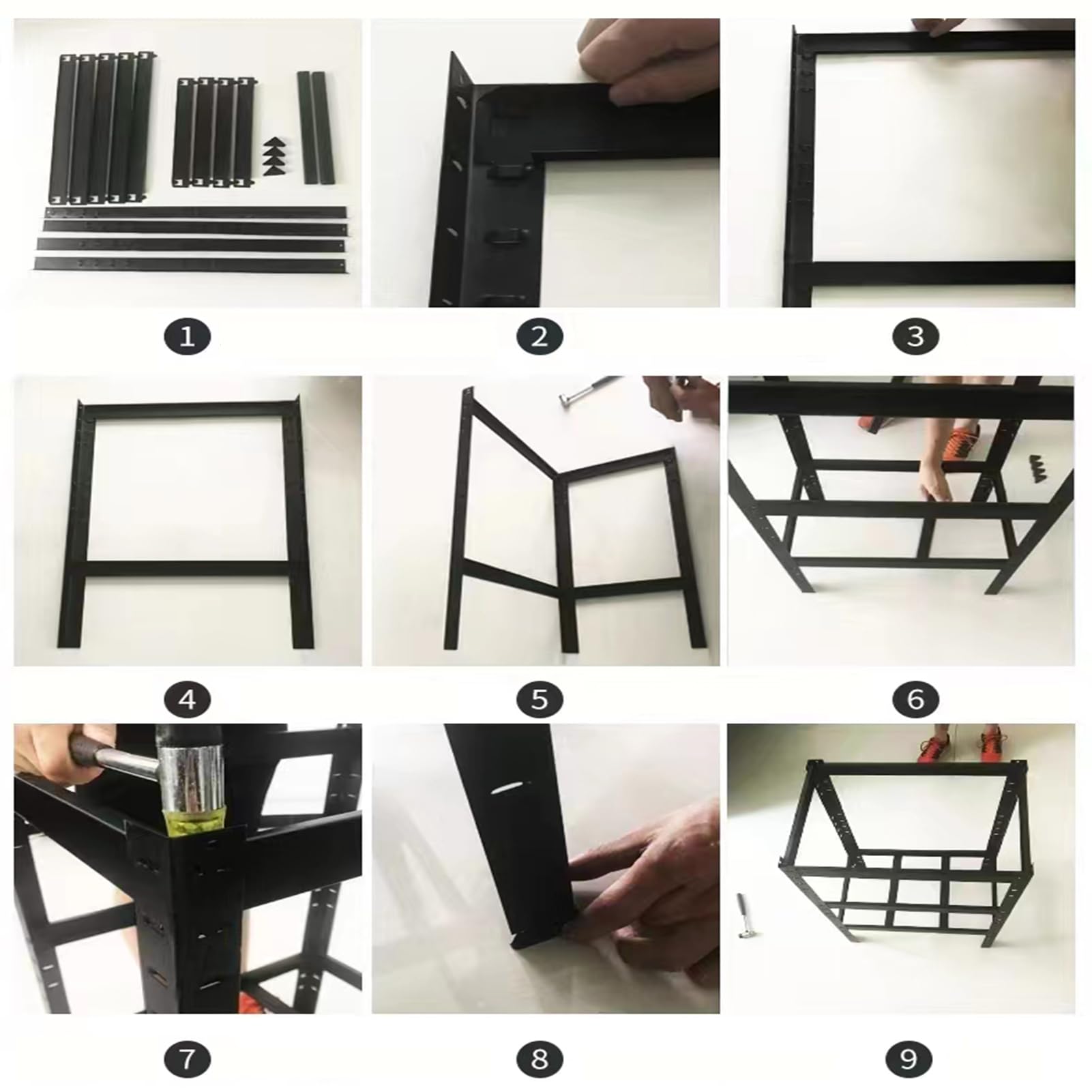 1

2

3

4

5

6

7

8

9