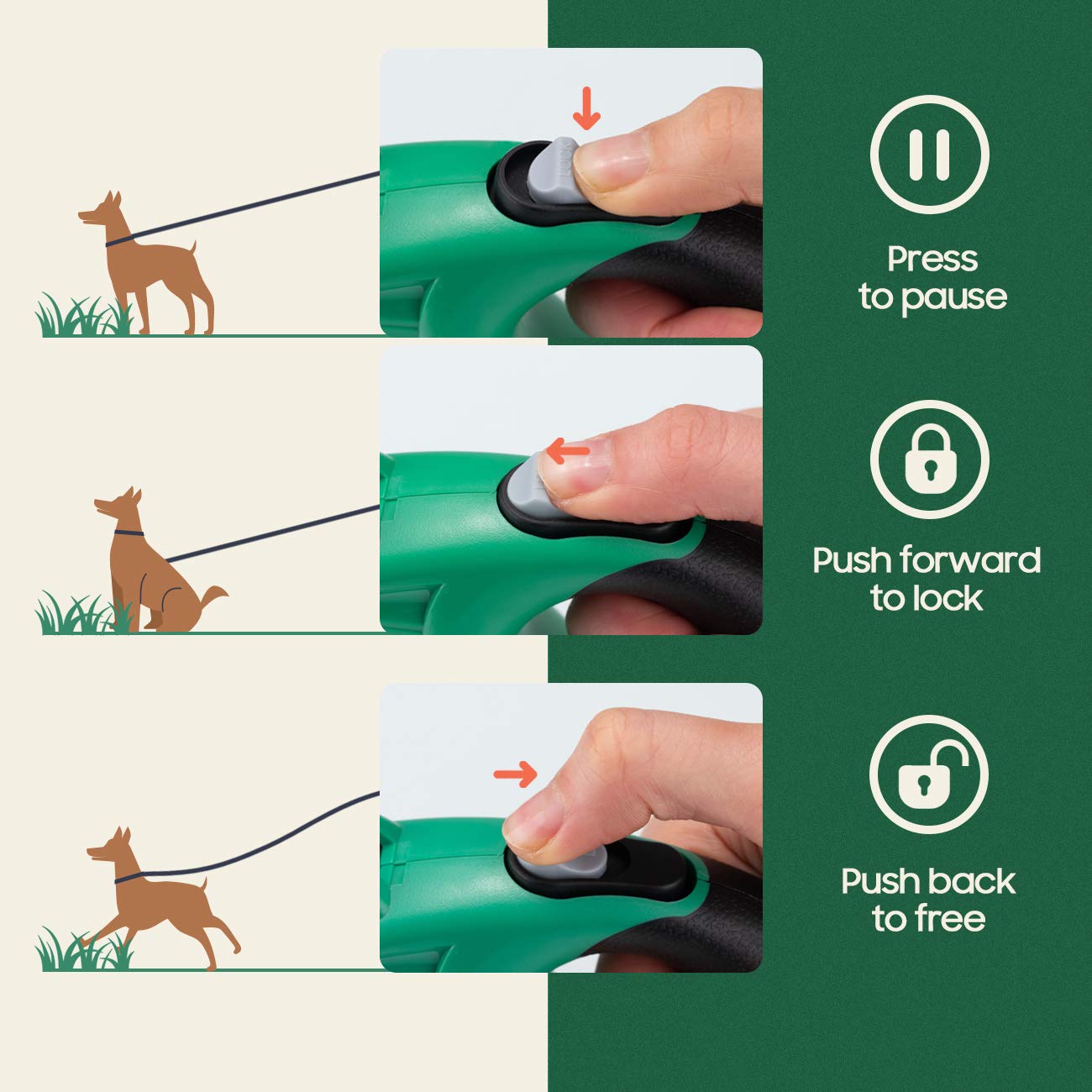 Press
to pause

Push forward
to lock

Push back
to free