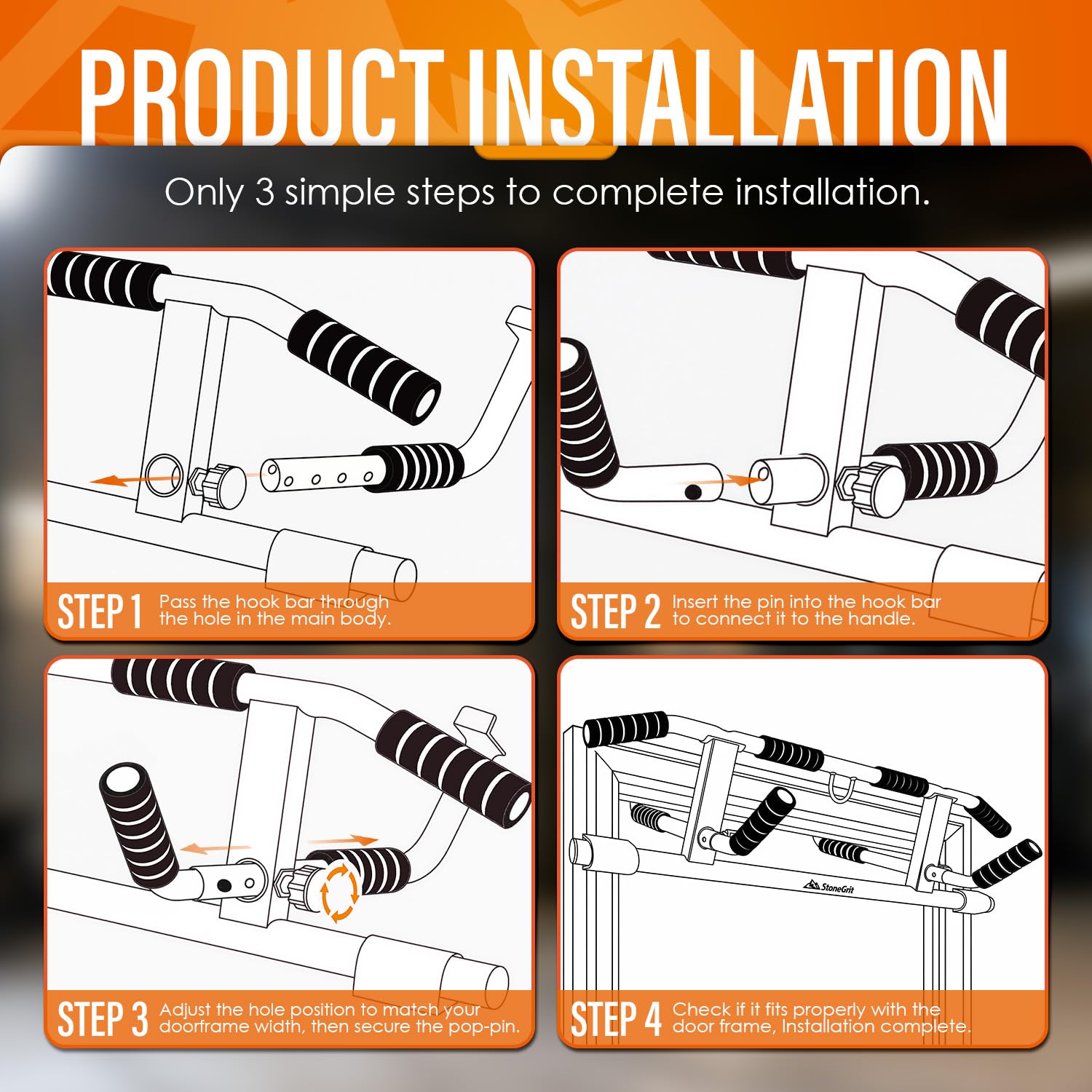 PRODUCT INSTALLATION

Only 3 simple steps to complete installation.

STEP 1 Pass the hook bar through the hole in the main body.

STEP 2 Insert the pin into the hook bar to connect it to the handle.

STEP 3 Adjust the hole position to match your doorframe width, then secure the pop-pin.

StoneGrit

STEP 4 Check if it fits properly with the door frame, Installation complete.