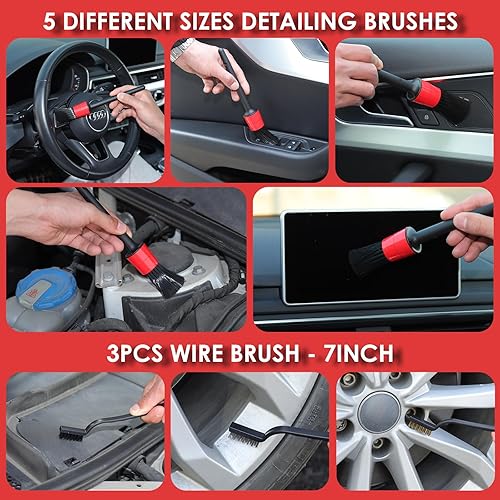 5 DIFFERENT SIZES DETAILING BRUSHES

3PCS WIRE BRUSH - 7INCH