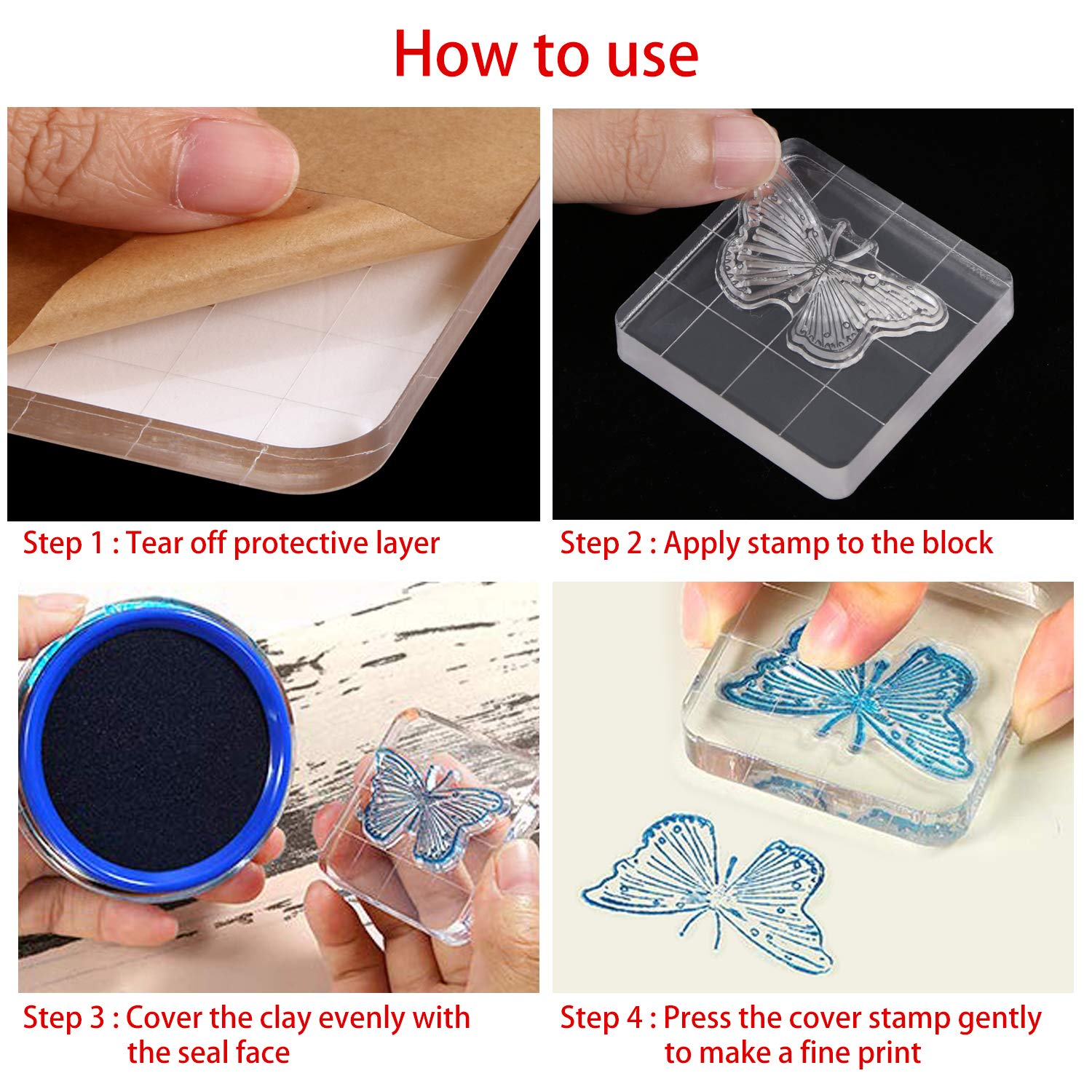 How to use

Step 1 : Tear off protective layer

Step 2 : Apply stamp to the block

Step 3 : Cover the clay evenly with the seal face

Step 4 : Press the cover stamp gently to make a fine print