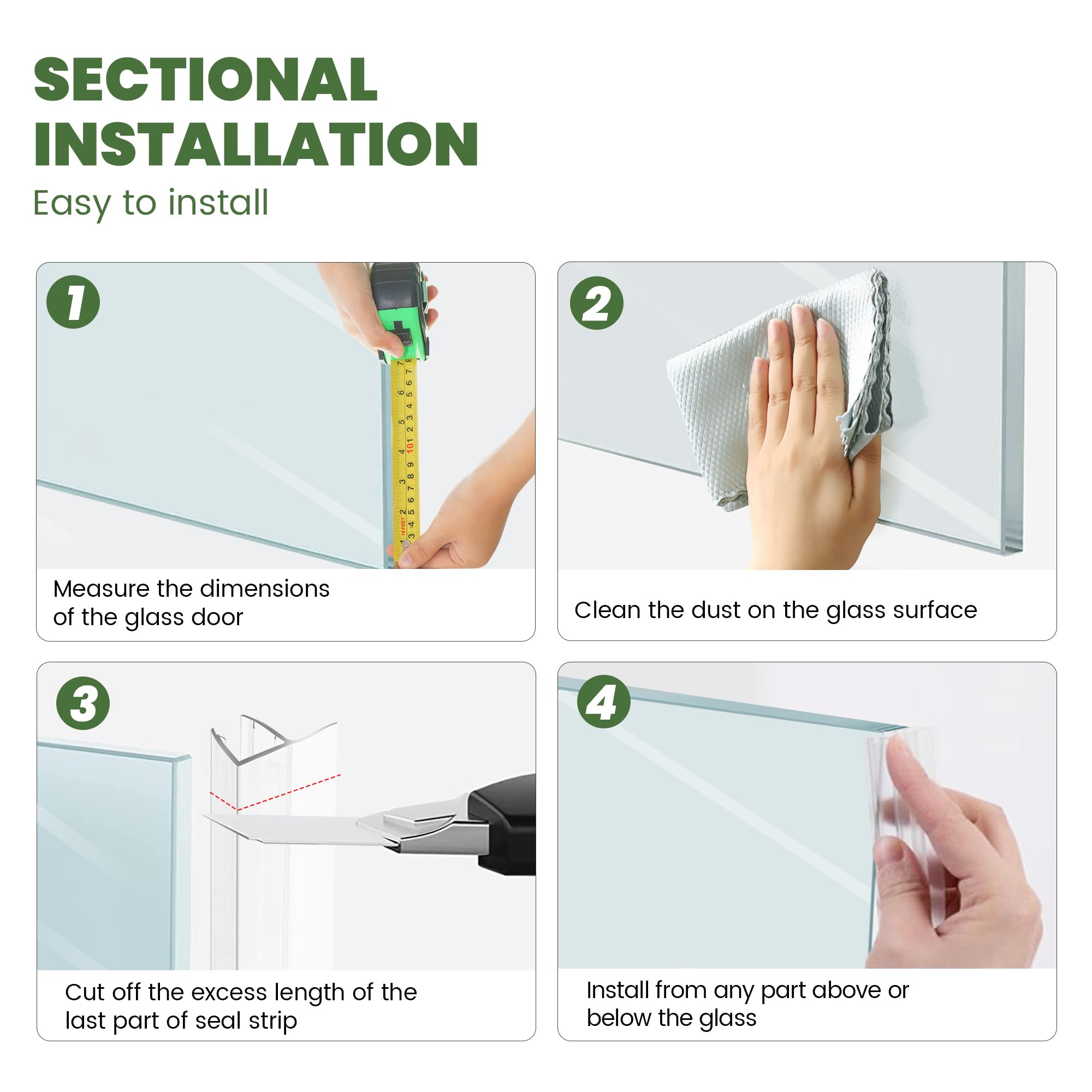 SECTIONAL INSTALLATION

Easy to install

1

Measure the dimensions of the glass door

2

Clean the dust on the glass surface

3

Cut off the excess length of the last part of seal strip

4

Install from any part above or below the glass