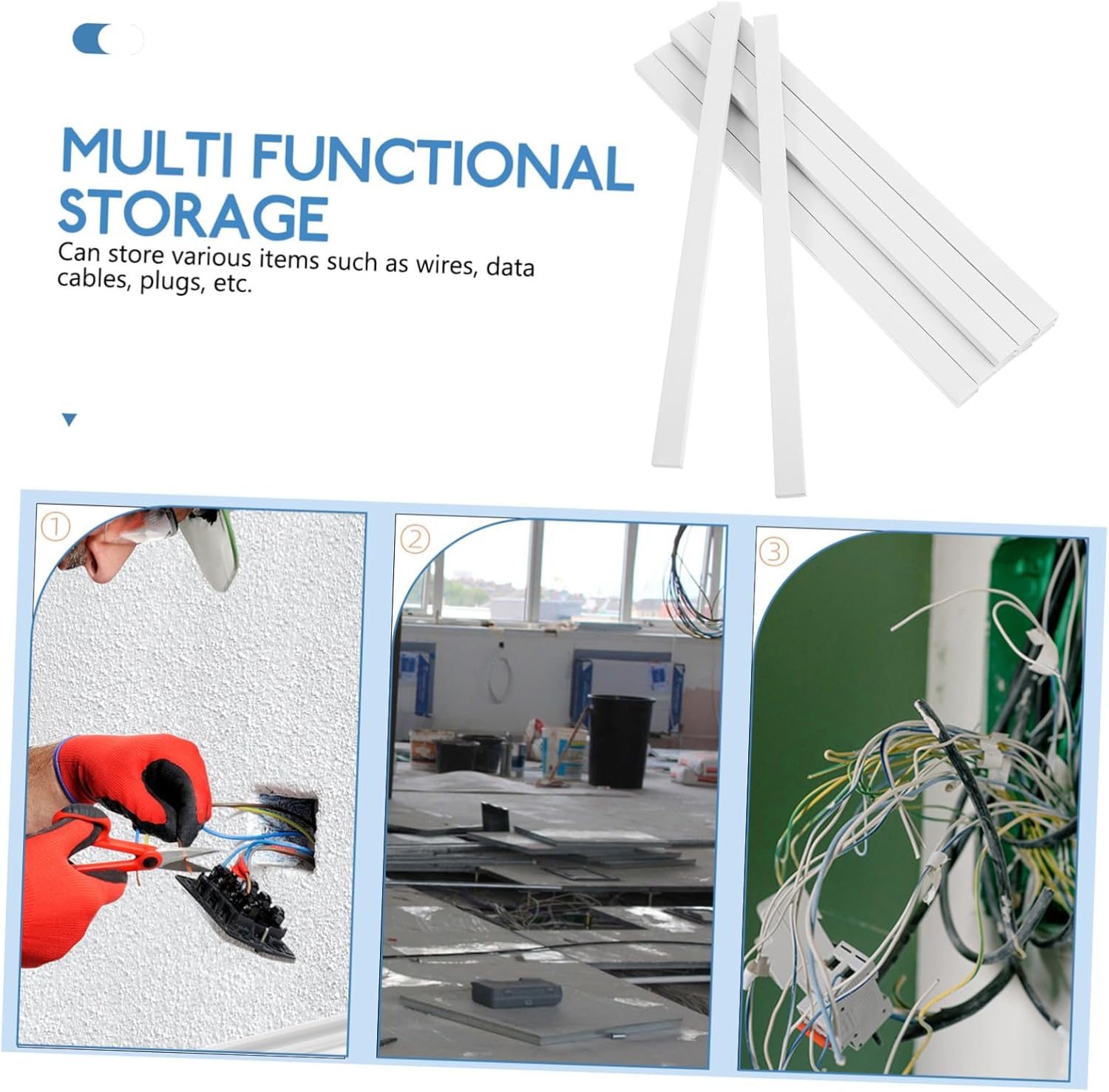 MULTI FUNCTIONAL STORAGE

Can store various items such as wires, data cables, plugs, etc.

①

②

③