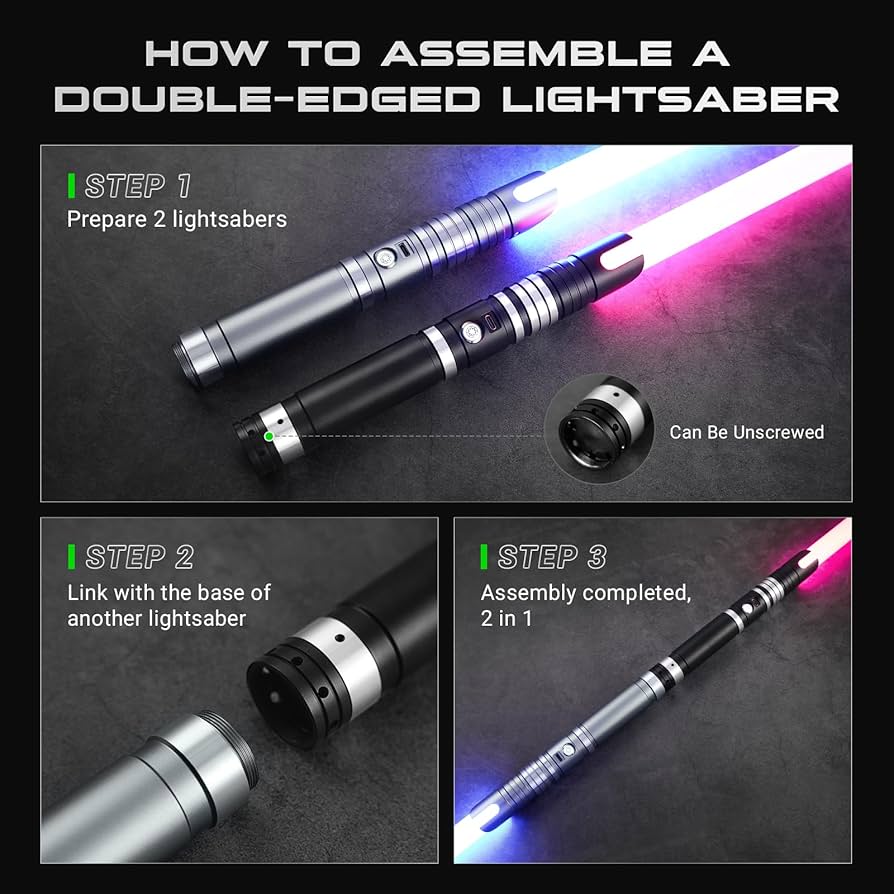 HOW TO ASSEMBLE A DOUBLE-EDGED LIGHTSABER

STEP 1
Prepare 2 lightsabers

Can Be Unscrewed

STEP 2
Link with the base of another lightsaber

STEP 3
Assembly completed, 2 in 1