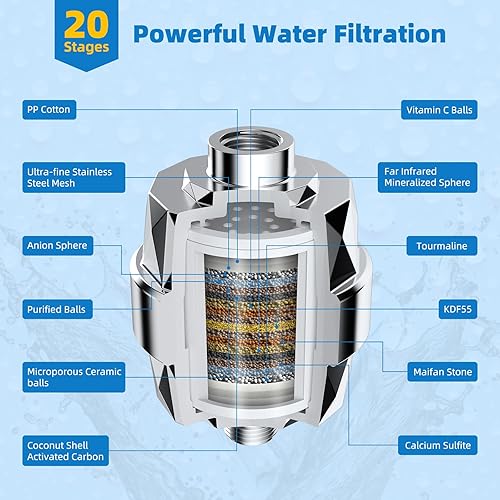 20 Stages

Powerful Water Filtration

PP Cotton

Ultra-fine Stainless Steel Mesh

Anion Sphere

Purified Balls

Microporous Ceramic balls

Coconut Shell Activated Carbon

Vitamin C Balls

Far Infrared Mineralized Sphere

Tourmaline

KDF55

Maifan Stone

Calcium Sulfite