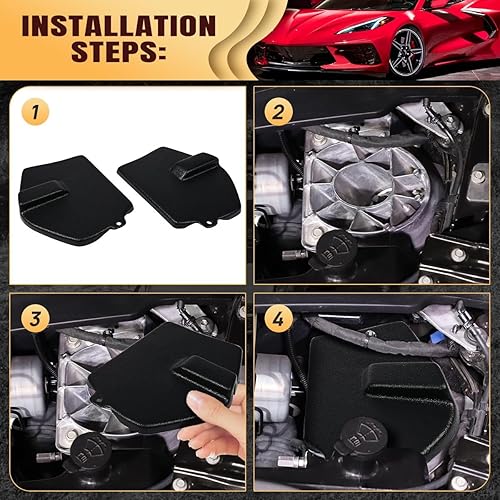 INSTALLATION STEPS:

1

2

3

4