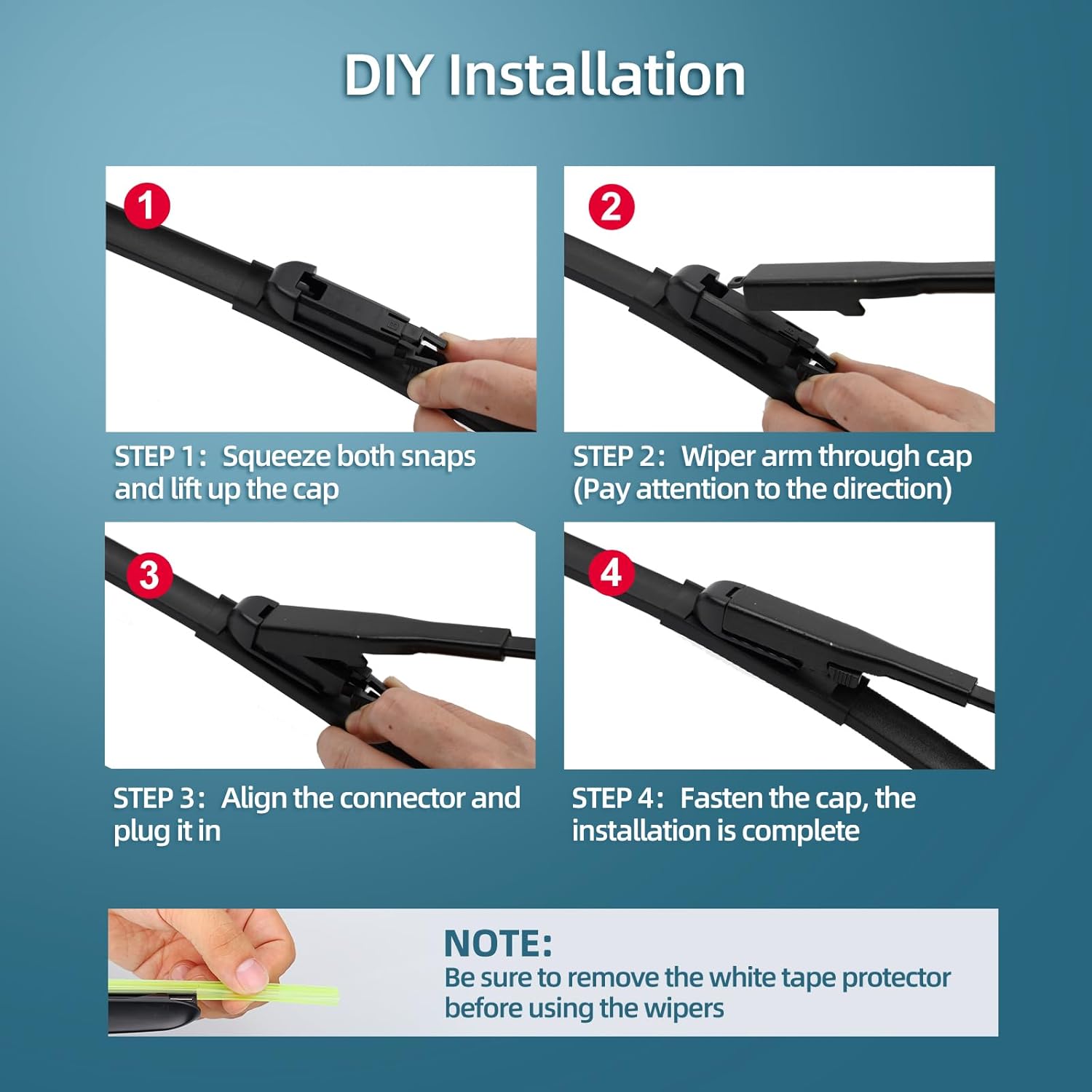 DIY Installation

1

STEP 1: Squeeze both snaps and lift up the cap

2

STEP 2: Wiper arm through cap (Pay attention to the direction)

3

STEP 3: Align the connector and plug it in

4

STEP 4: Fasten the cap, the installation is complete

NOTE:
Be sure to remove the white tape protector before using the wipers