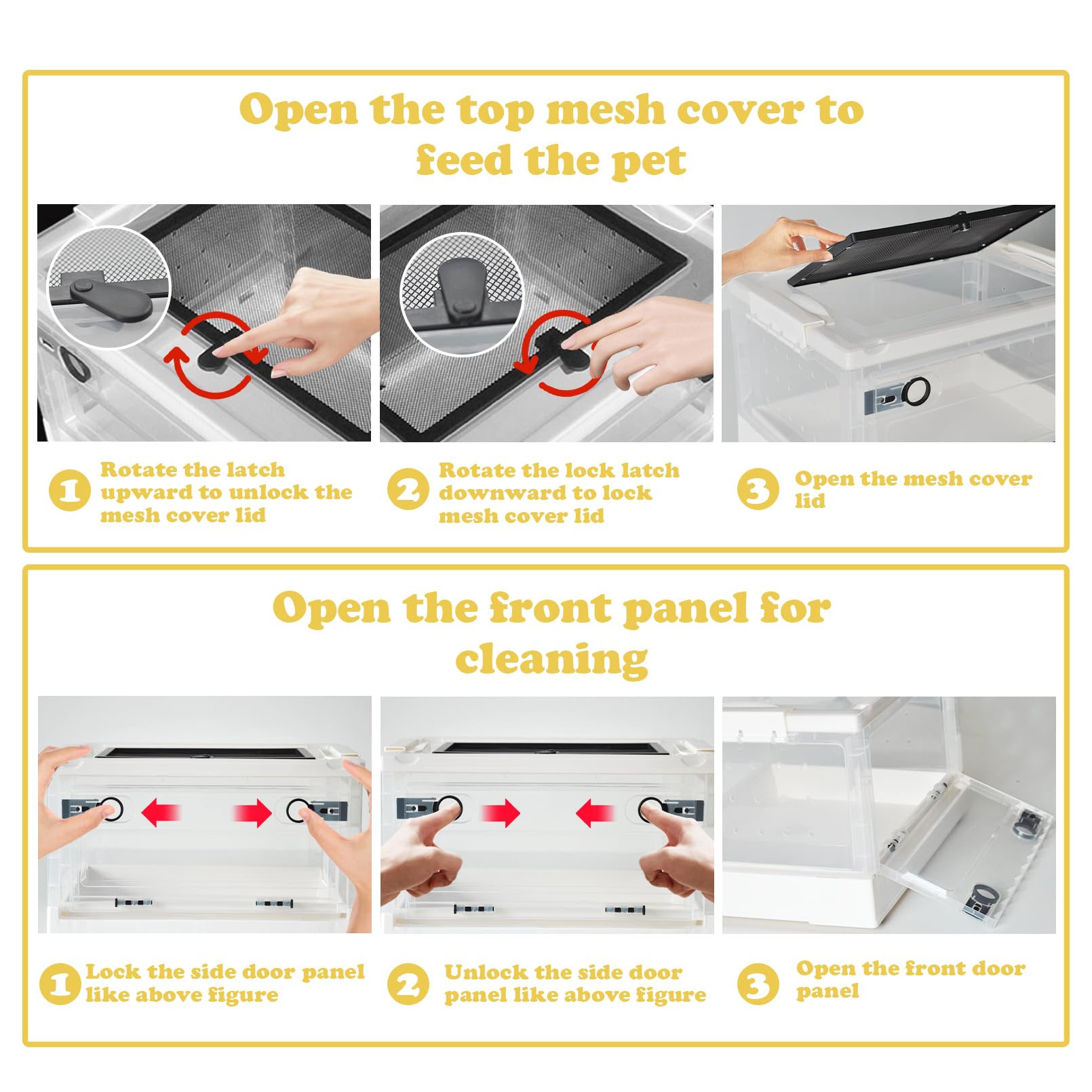 Open the top mesh cover to feed the pet

1 Rotate the latch upward to unlock the mesh cover lid

2 Rotate the lock latch downward to lock mesh cover lid

3 Open the mesh cover lid

Open the front panel for cleaning

1 Lock the side door panel like above figure

2 Unlock the side door panel like above figure

3 Open the front door panel