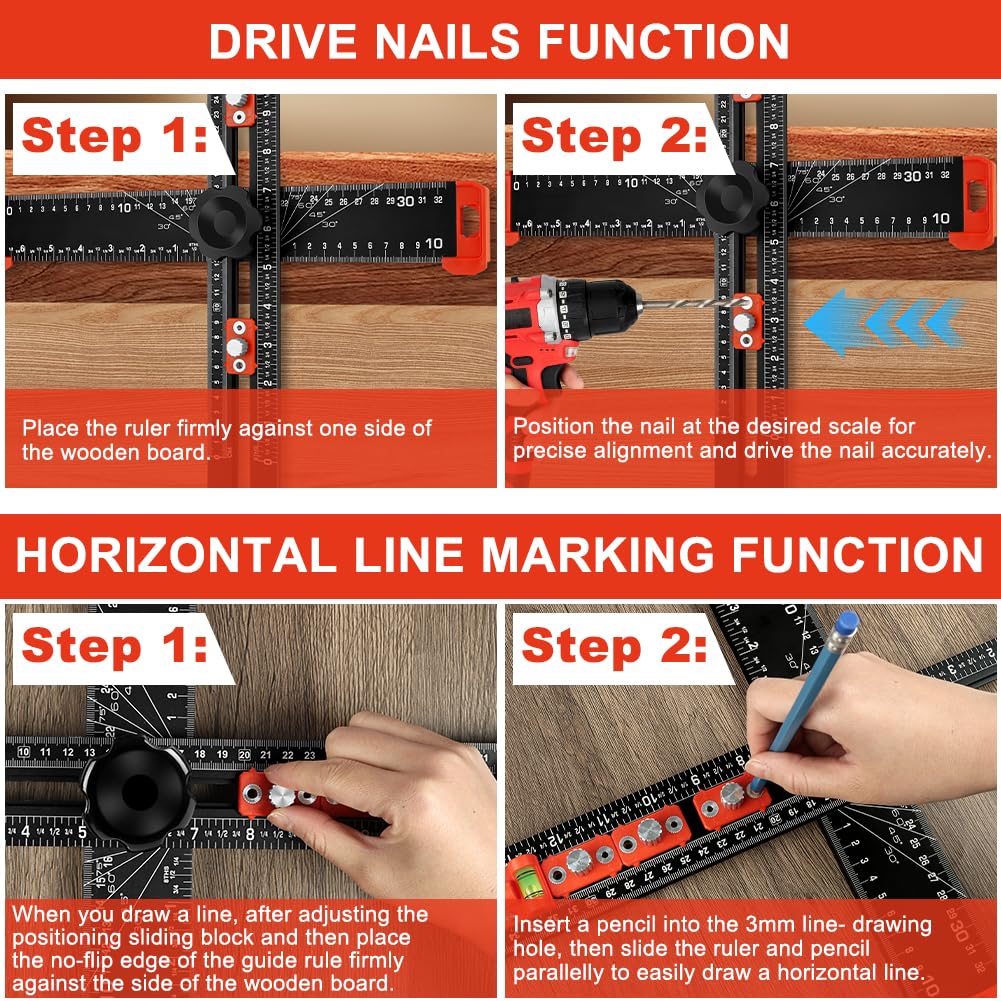 DRIVE NAILS FUNCTION

Step 1:

Place the ruler firmly against one side of the wooden board.

Step 2:

Position the nail at the desired scale for precise alignment and drive the nail accurately.

HORIZONTAL LINE MARKING FUNCTION

Step 1:

When you draw a line, after adjusting the positioning sliding block and then place the no-flip edge of the guide rule firmly against the side of the wooden board.

Step 2:

Insert a pencil into the 3mm line- drawing hole, then slide the ruler and pencil parallelly to easily draw a horizontal line.