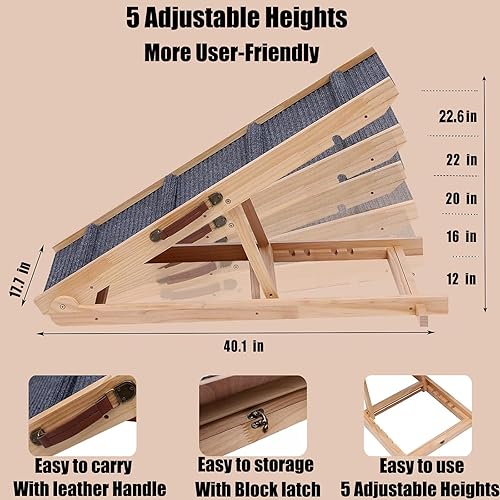 5 Adjustable Heights

More User-Friendly

22.6 in

22 in

20 in

16 in

12 in

17.7 in

40.1 in

Easy to carry
With leather Handle

Easy to storage
With Block latch

Easy to use
5 Adjustable Heights