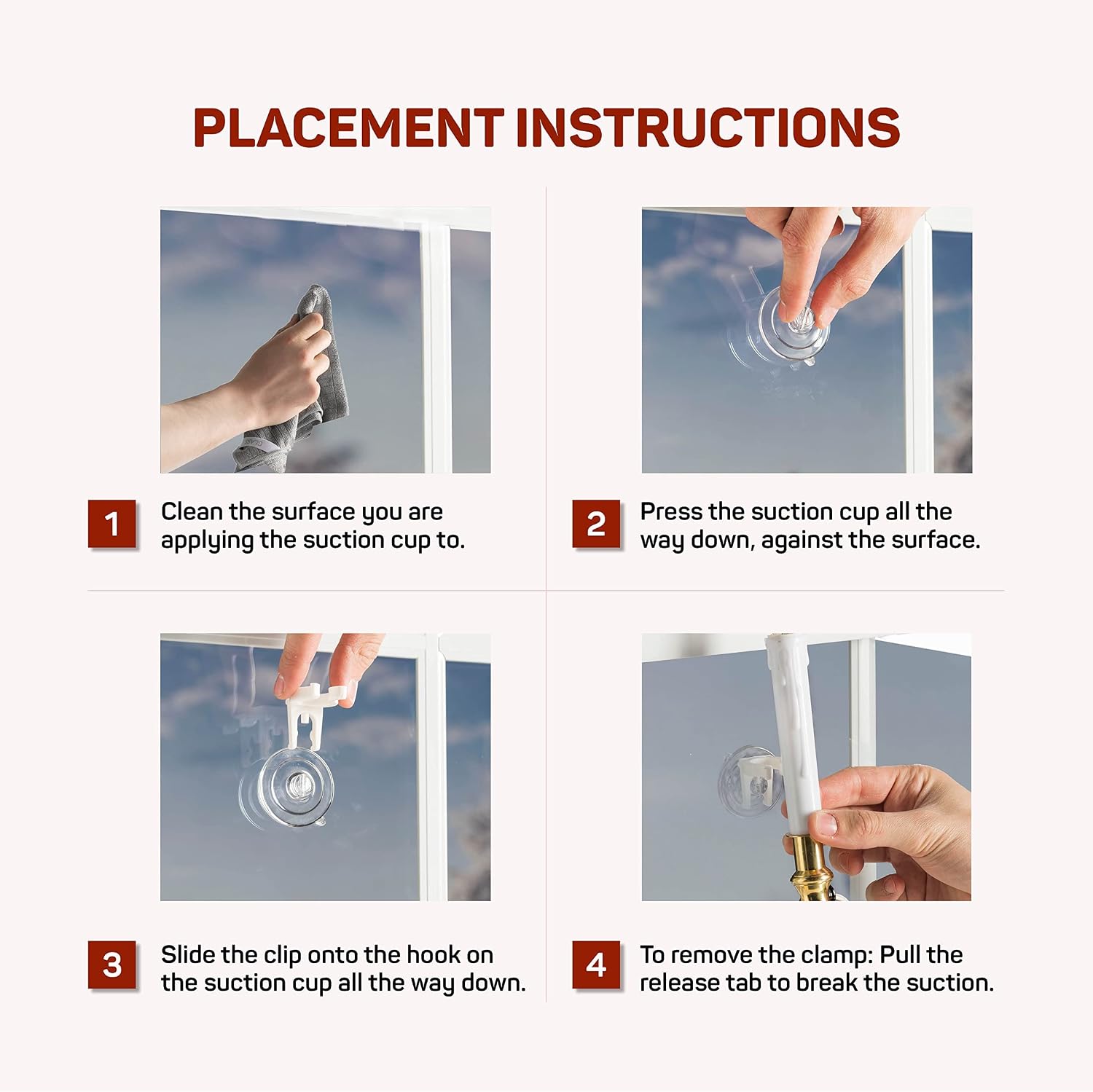 PLACEMENT INSTRUCTIONS

1 Clean the surface you are applying the suction cup to.

2 Press the suction cup all the way down, against the surface.

3 Slide the clip onto the hook on the suction cup all the way down.

4 To remove the clamp: Pull the release tab to break the suction.