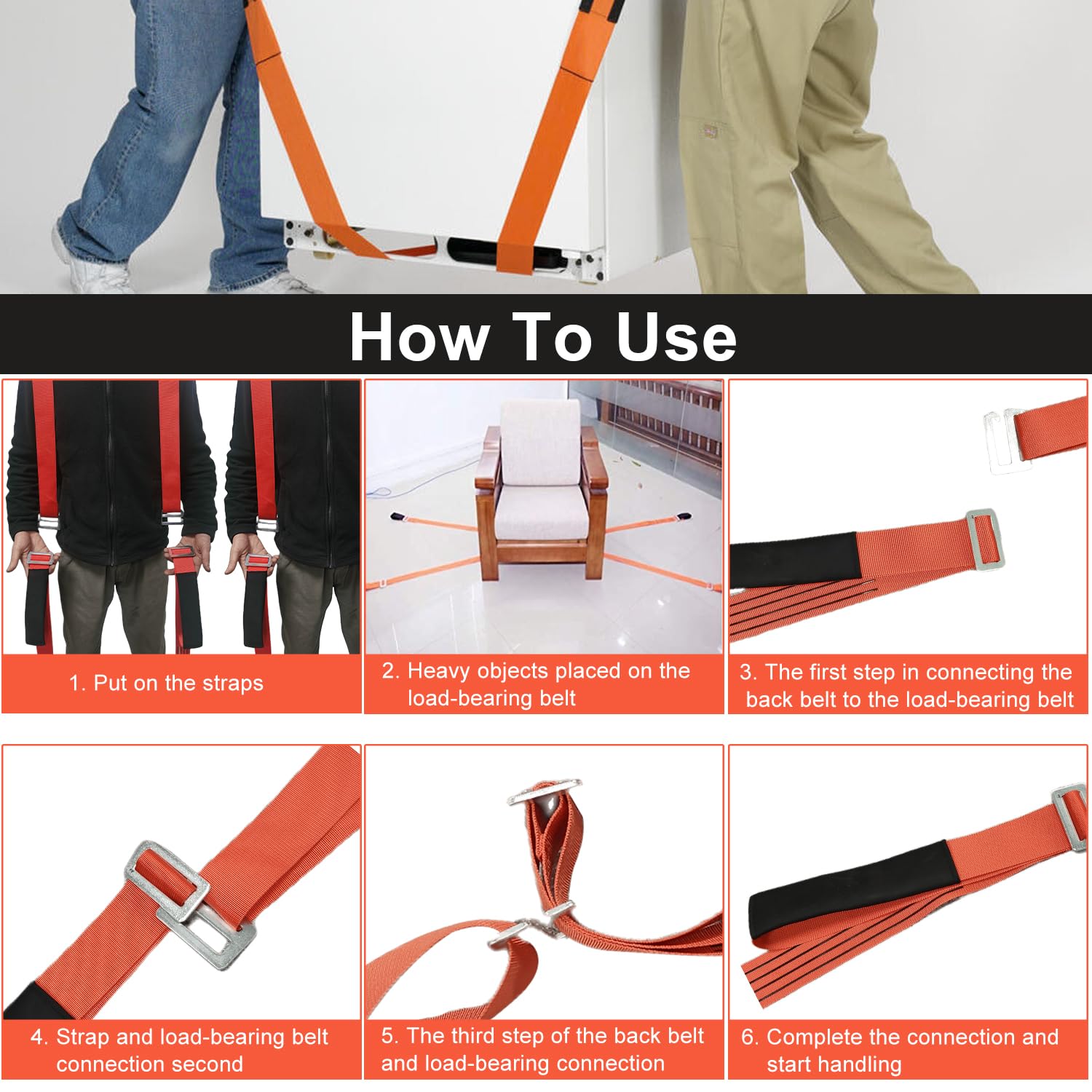 How To Use

1. Put on the straps

2. Heavy objects placed on the load-bearing belt

3. The first step in connecting the back belt to the load-bearing belt

4. Strap and load-bearing belt connection second

5. The third step of the back belt and load-bearing connection

6. Complete the connection and start handling