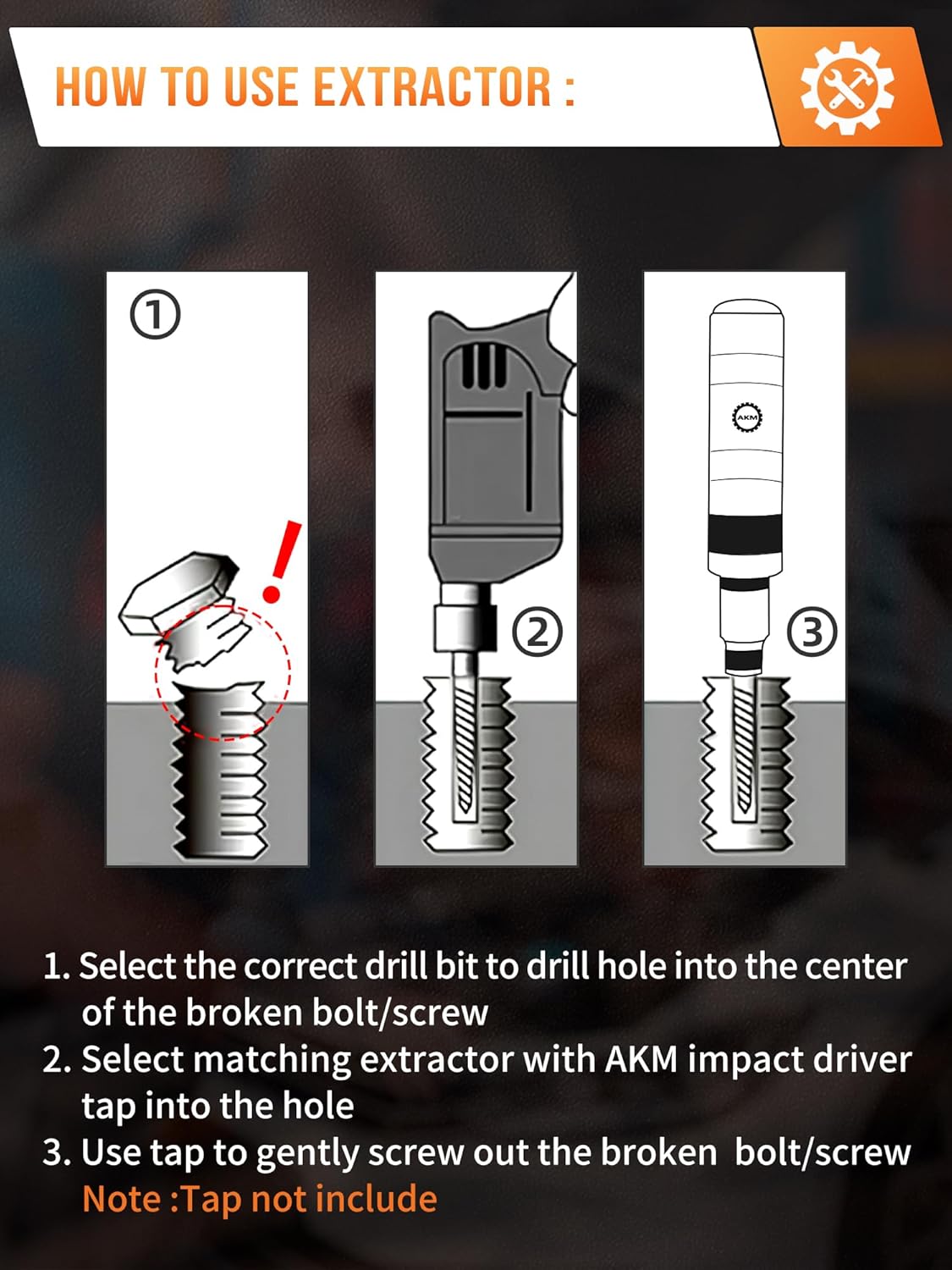 HOW TO USE EXTRACTOR :

①

②

AKM

③

1. Select the correct drill bit to drill hole into the center of the broken bolt/screw
2. Select matching extractor with AKM impact driver tap into the hole
3. Use tap to gently screw out the broken bolt/screw
Note :Tap not include