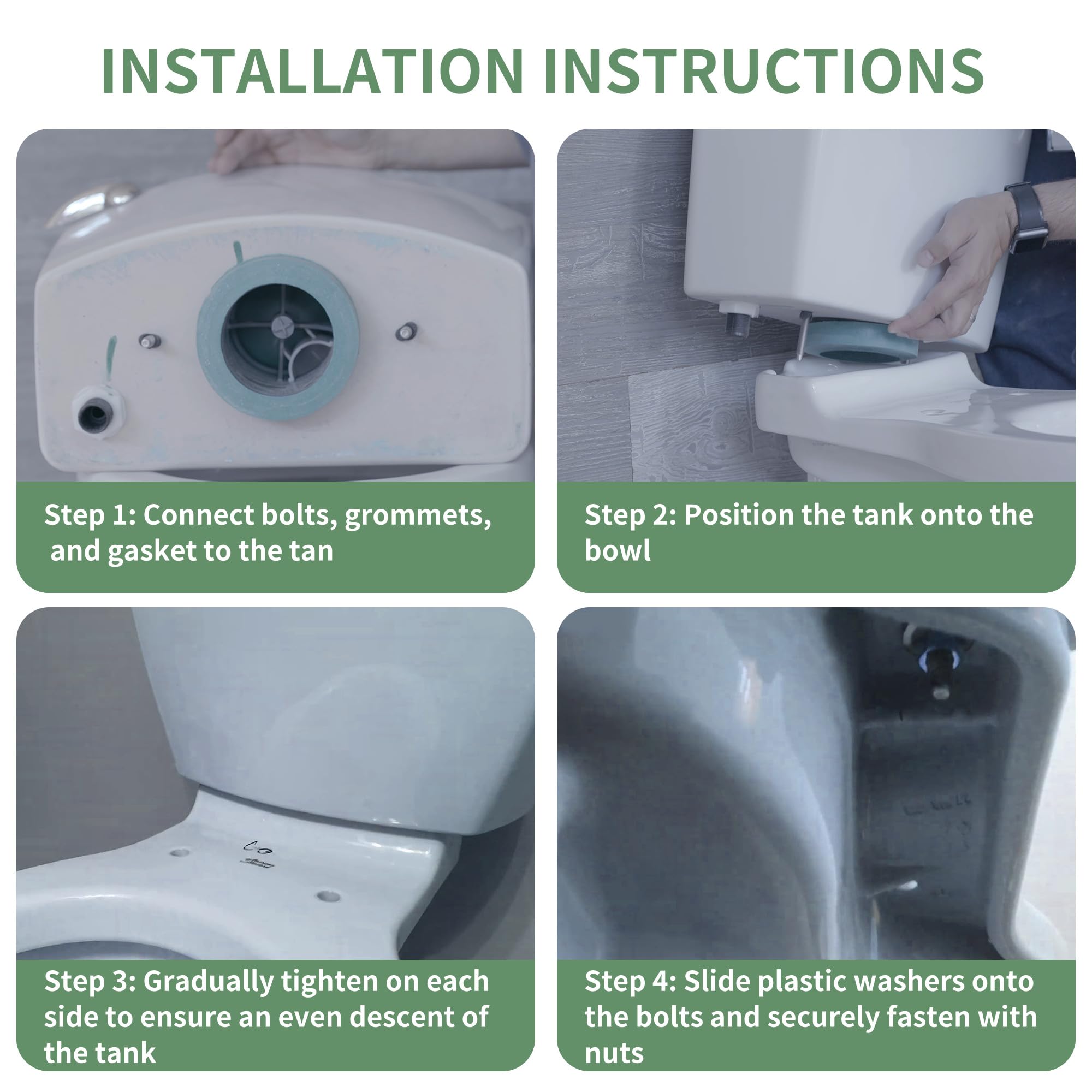 INSTALLATION INSTRUCTIONS

Step 1: Connect bolts, grommets, and gasket to the tan

Step 2: Position the tank onto the bowl

Step 3: Gradually tighten on each side to ensure an even descent of the tank

Step 4: Slide plastic washers onto the bolts and securely fasten with nuts